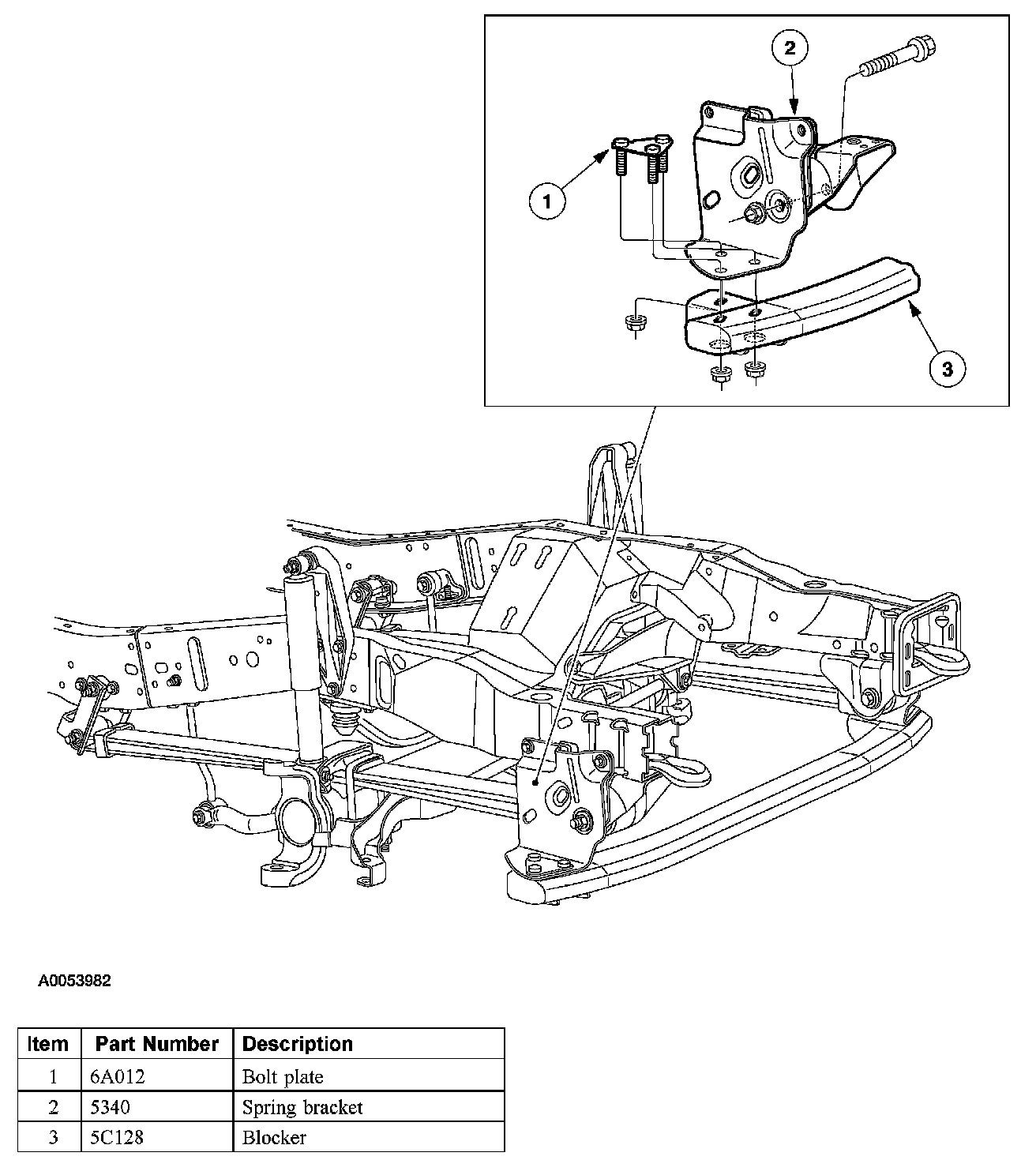 2

1

3

A0053982

| Item | Part Number | Description |
|---|---|---|
| 1 | 6A012 | Bolt plate |
| 2 | 5340 | Spring bracket |
| 3 | 5C128 | Blocker |