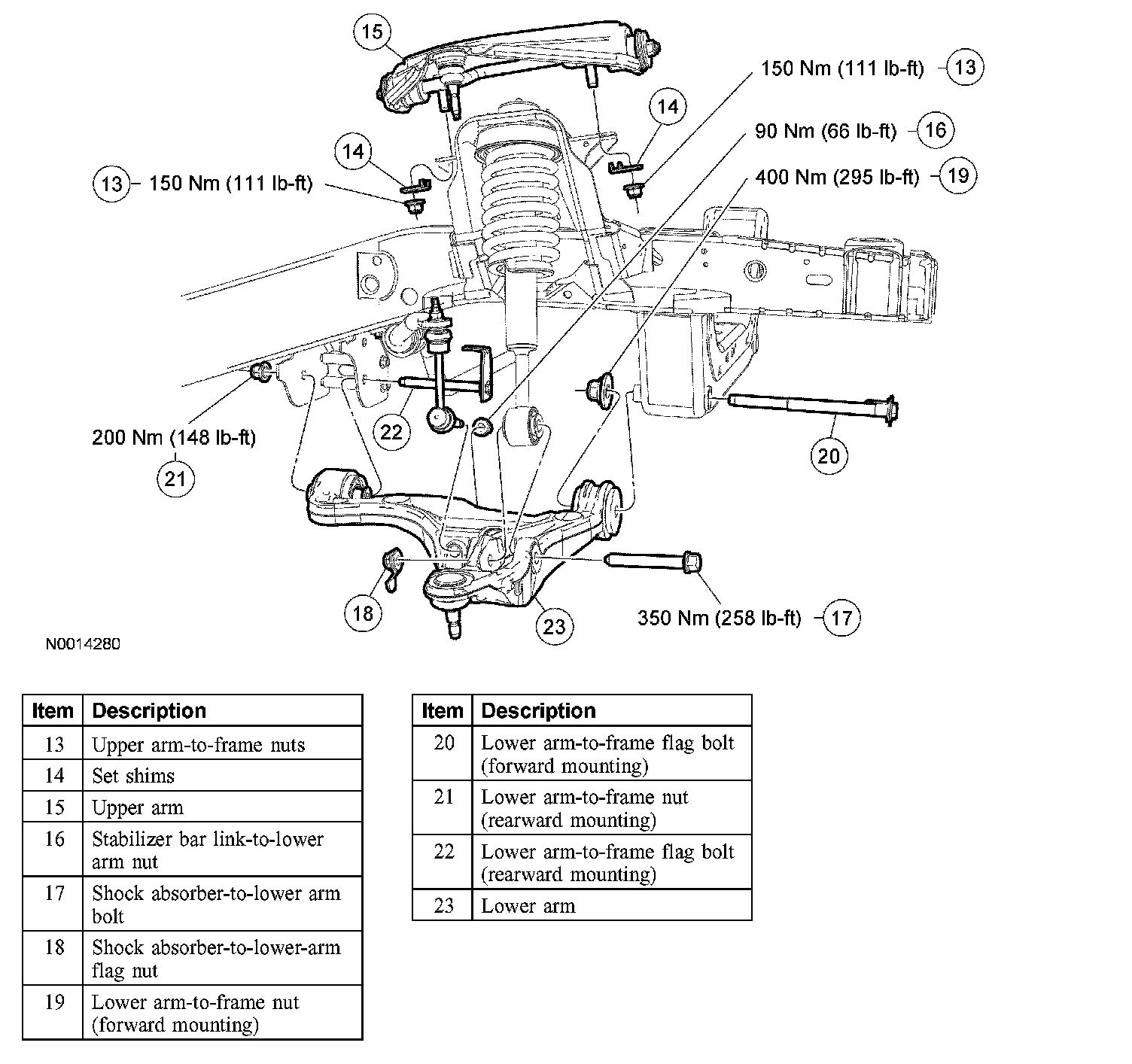 15

150 Nm (111 lb-ft) 13

14

90 Nm (66 lb-ft) 16

14

400 Nm (295 lb-ft) 19

13 150 Nm (111 lb-ft)

22

200 Nm (148 lb-ft)

21

20

18

23

350 Nm (258 lb-ft) 17

N0014280

| Item | Description |
|---|---|
| 13 | Upper arm-to-frame nuts |
| 14 | Set shims |
| 15 | Upper arm |
| 16 | Stabilizer bar link-to-lower arm nut |
| 17 | Shock absorber-to-lower arm bolt |
| 18 | Shock absorber-to-lower-arm flag nut |
| 19 | Lower arm-to-frame nut (forward mounting) |

| Item | Description |
|---|---|
| 20 | Lower arm-to-frame flag bolt (forward mounting) |
| 21 | Lower arm-to-frame nut (rearward mounting) |
| 22 | Lower arm-to-frame flag bolt (rearward mounting) |
| 23 | Lower arm |