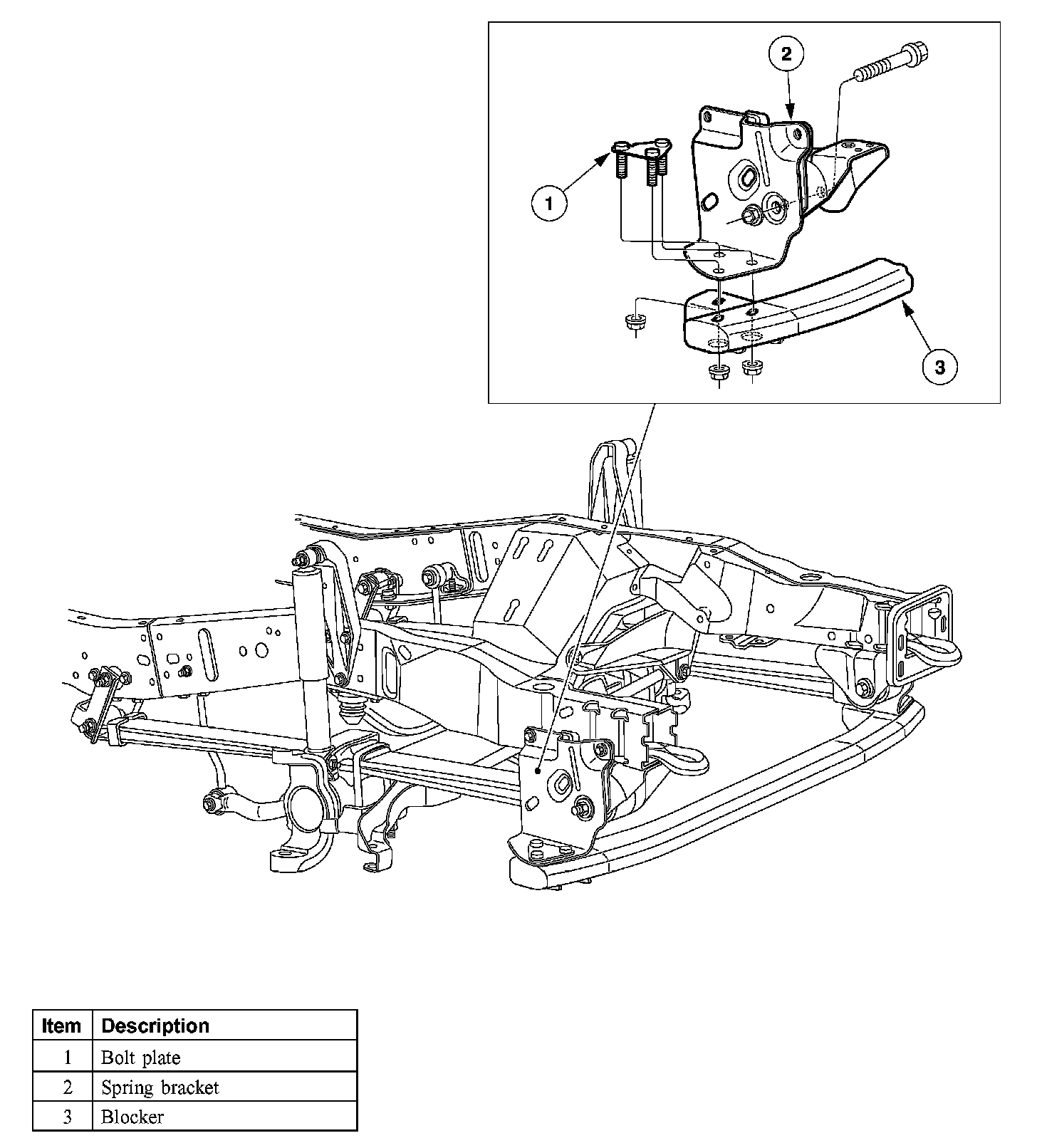 2

1

3

| Item | Description |
|---|---|
| 1 | Bolt plate |
| 2 | Spring bracket |
| 3 | Blocker |