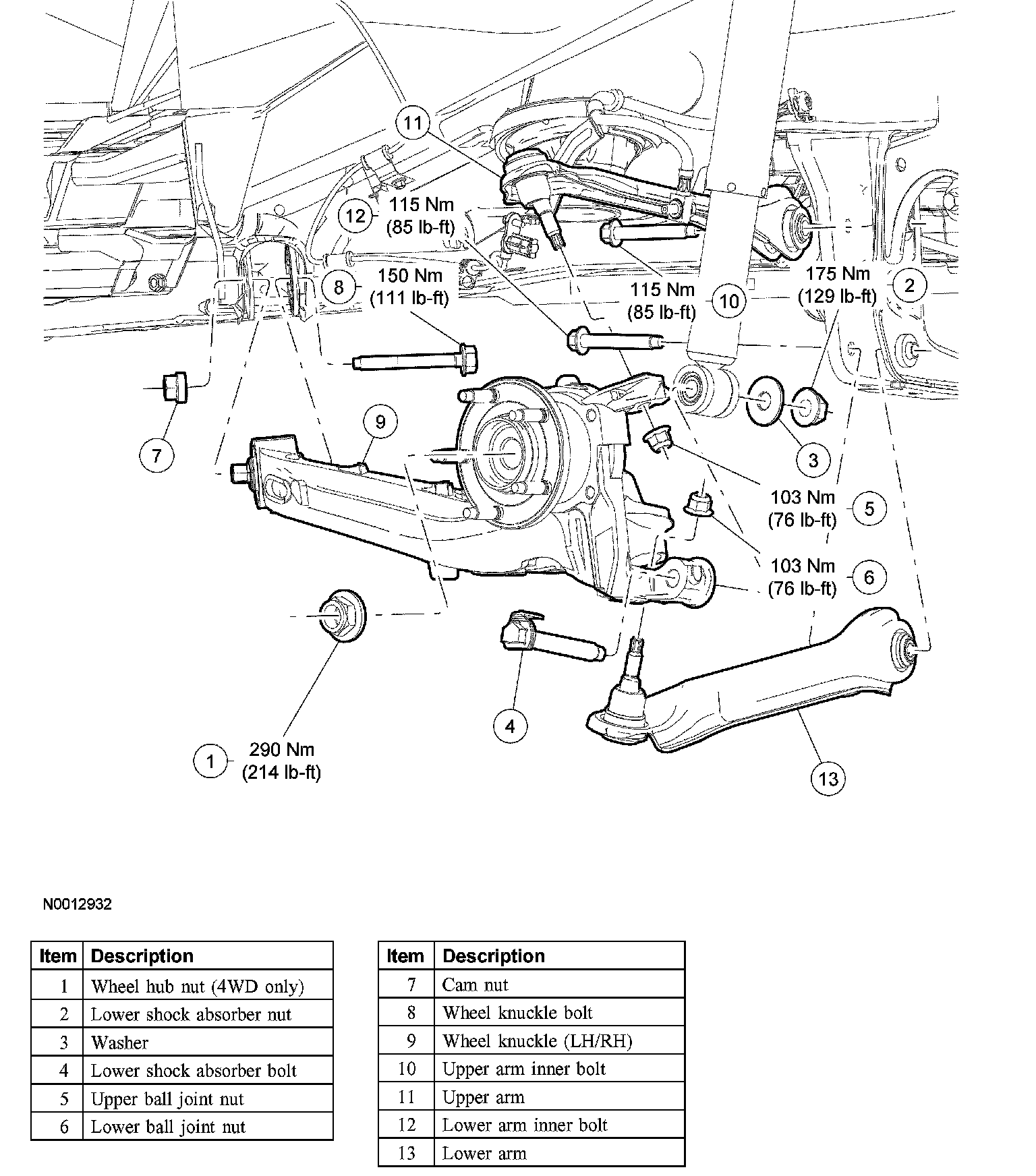 11

12 115 Nm (85 lb-ft)

8 150 Nm (111 lb-ft)

115 Nm (85 lb-ft) 10

175 Nm (129 lb-ft) 2

7

9

3

103 Nm (76 lb-ft) 5

103 Nm (76 lb-ft) 6

4

1 290 Nm (214 lb-ft)

13

N0012932

| Item | Description |
|---|---|
| 1 | Wheel hub nut (4WD only) |
| 2 | Lower shock absorber nut |
| 3 | Washer |
| 4 | Lower shock absorber bolt |
| 5 | Upper ball joint nut |
| 6 | Lower ball joint nut |

| Item | Description |
|---|---|
| 7 | Cam nut |
| 8 | Wheel knuckle bolt |
| 9 | Wheel knuckle (LH/RH) |
| 10 | Upper arm inner bolt |
| 11 | Upper arm |
| 12 | Lower arm inner bolt |
| 13 | Lower arm |