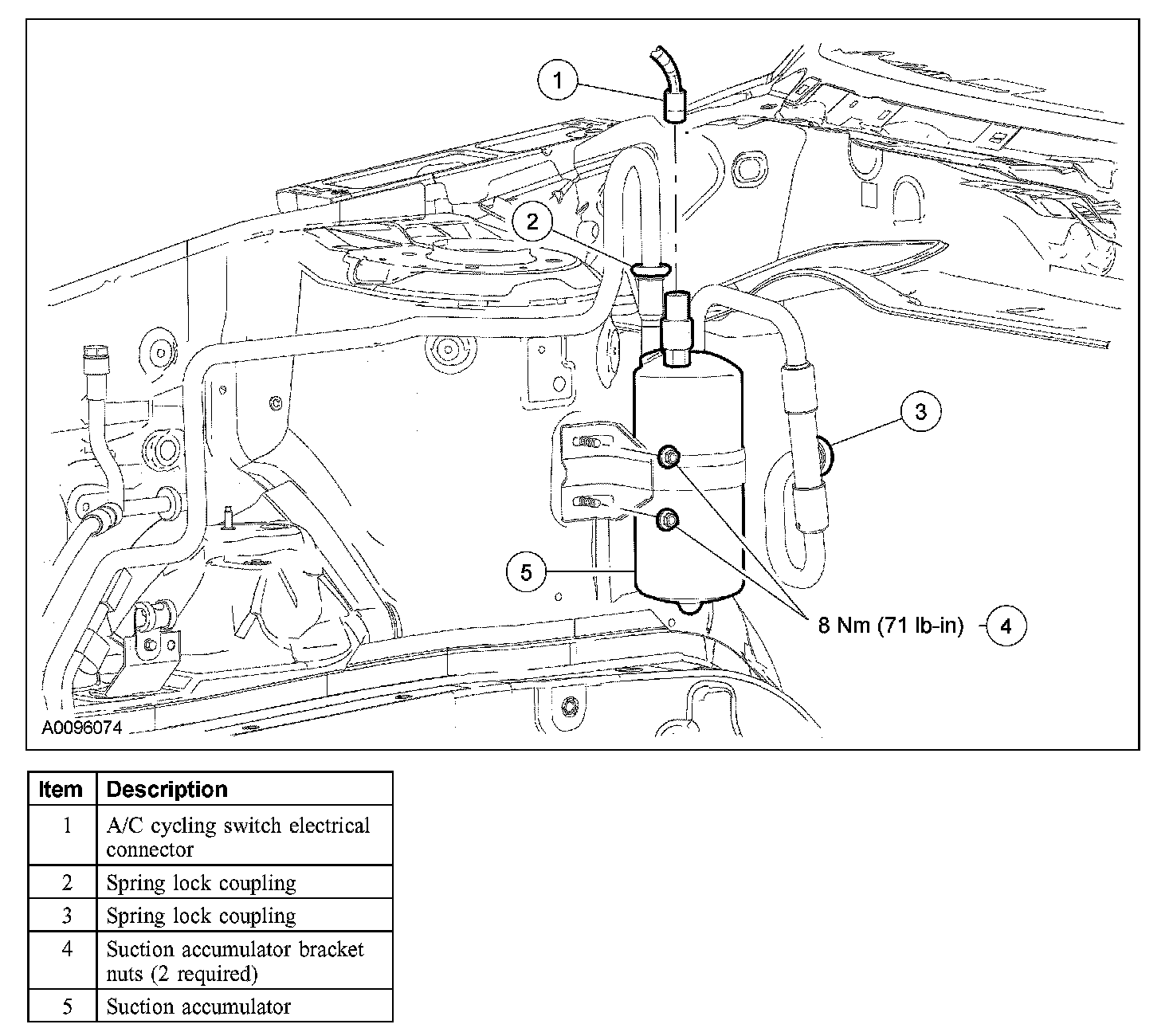 1

2

3

5

8 Nm (71 lb-in)

4

A0096074

| Item | Description |
|---|---|
| 1 | A/C cycling switch electrical connector |
| 2 | Spring lock coupling |
| 3 | Spring lock coupling |
| 4 | Suction accumulator bracket nuts (2 required) |
| 5 | Suction accumulator |