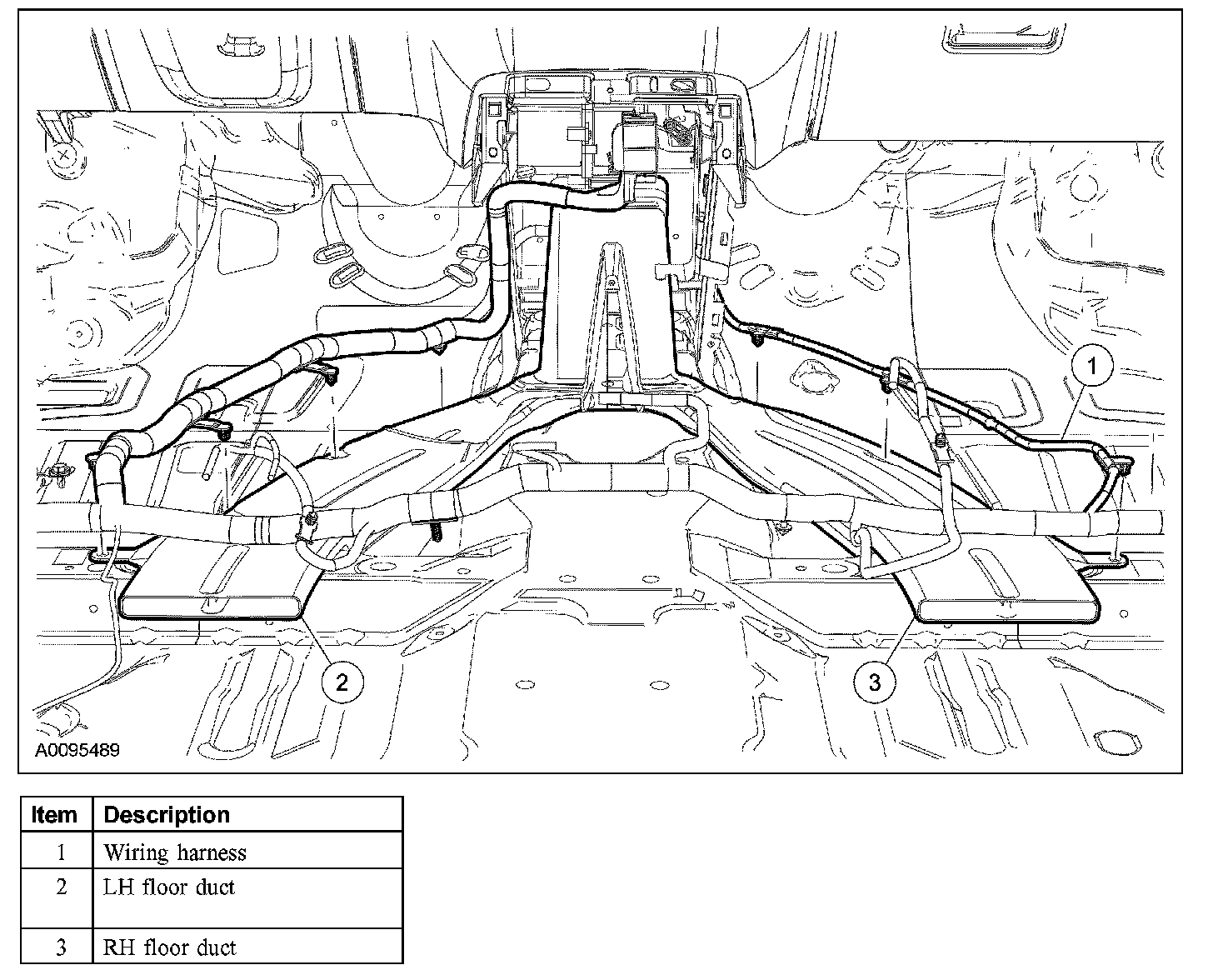 1

2

3

A0095489

| Item | Description |
|---|---|
| 1 | Wiring harness |
| 2 | LH floor duct |
| 3 | RH floor duct |