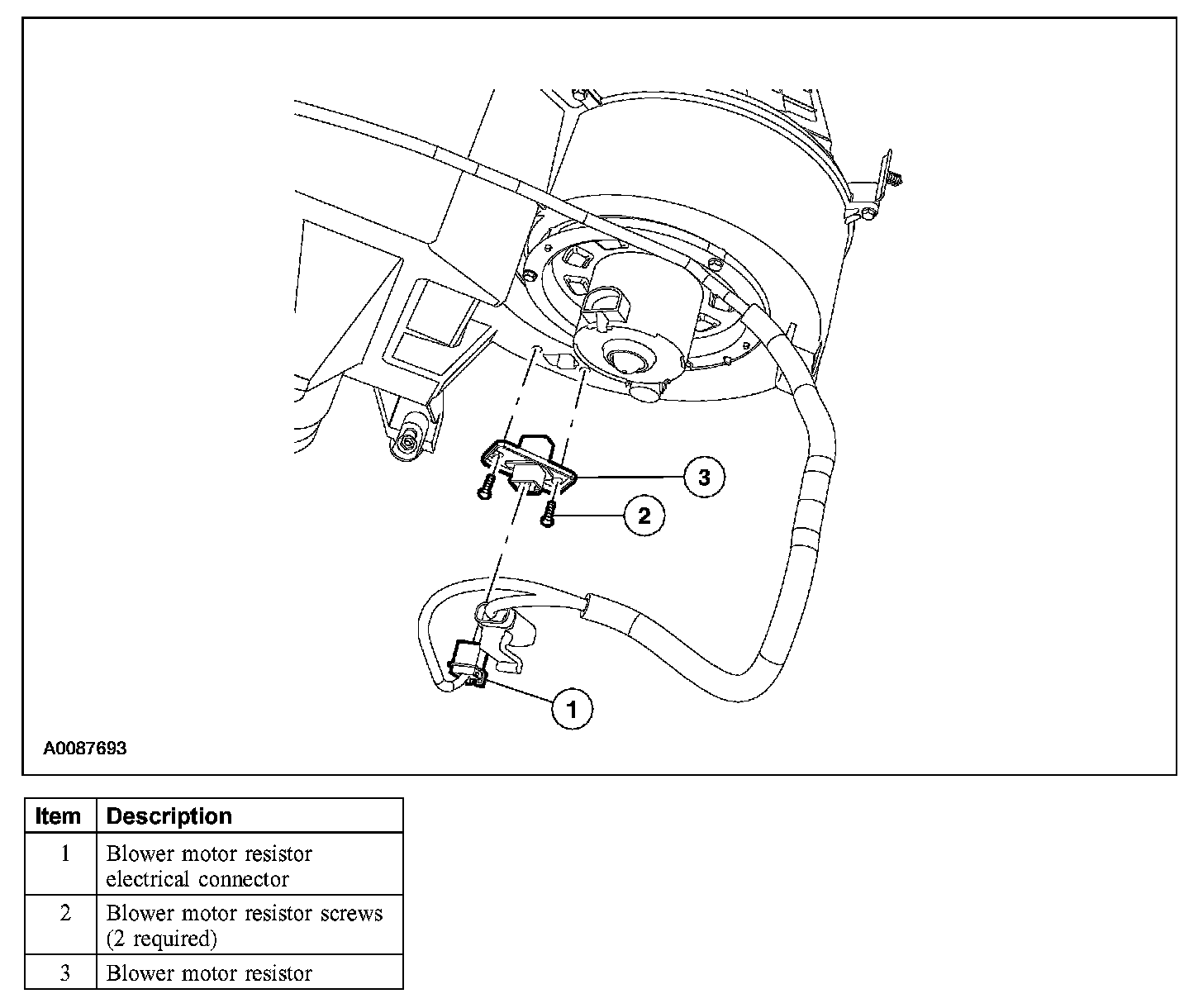 3

2

1

A0087693

| Item | Description |
|---|---|
| 1 | Blower motor resistor electrical connector |
| 2 | Blower motor resistor screws (2 required) |
| 3 | Blower motor resistor |