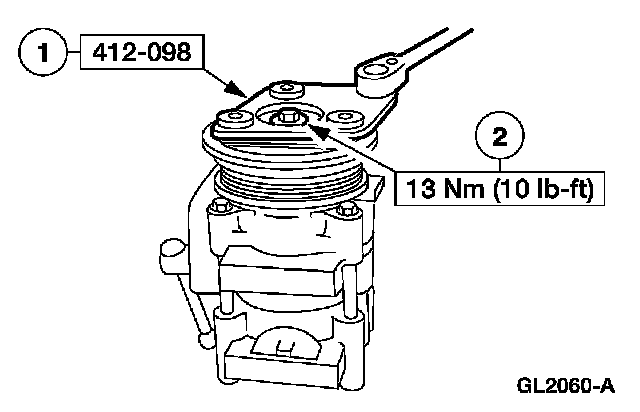 1 412-098

2 13 Nm (10 lb-ft)

GL2060-A