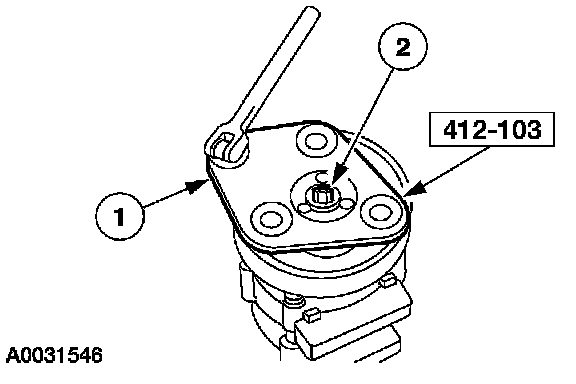 2

412-103

1

A0031546