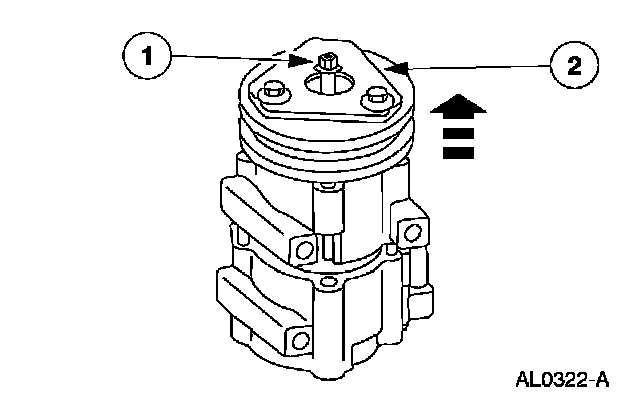 1
2
AL0322-A