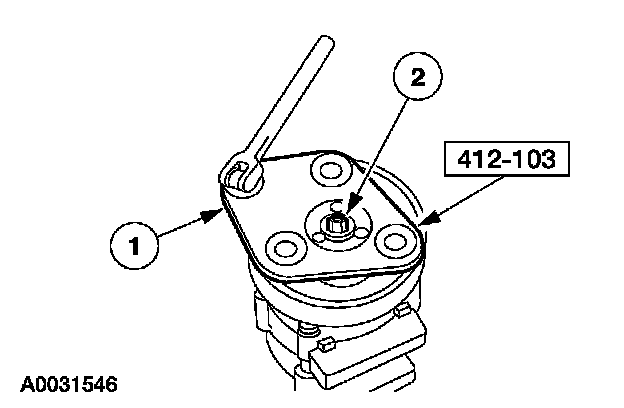 2

412-103

1

A0031546