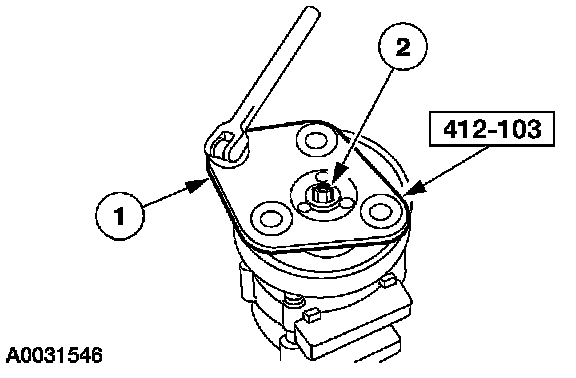 2

412-103

1

A0031546