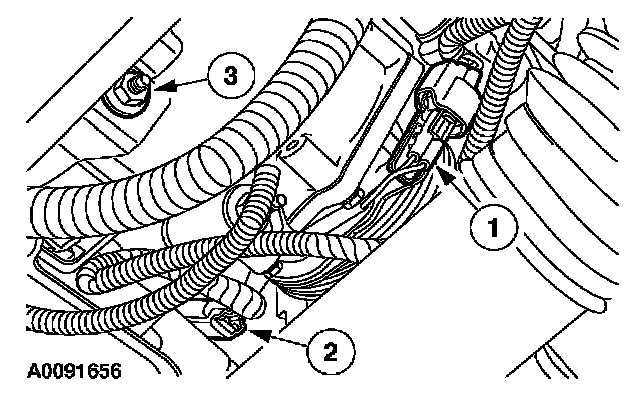 3

1

2

A0091656