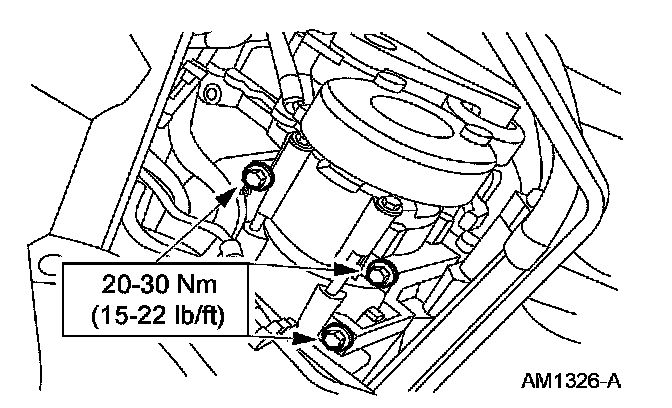 20-30 Nm
(15-22 lb/ft)

AM1326-A