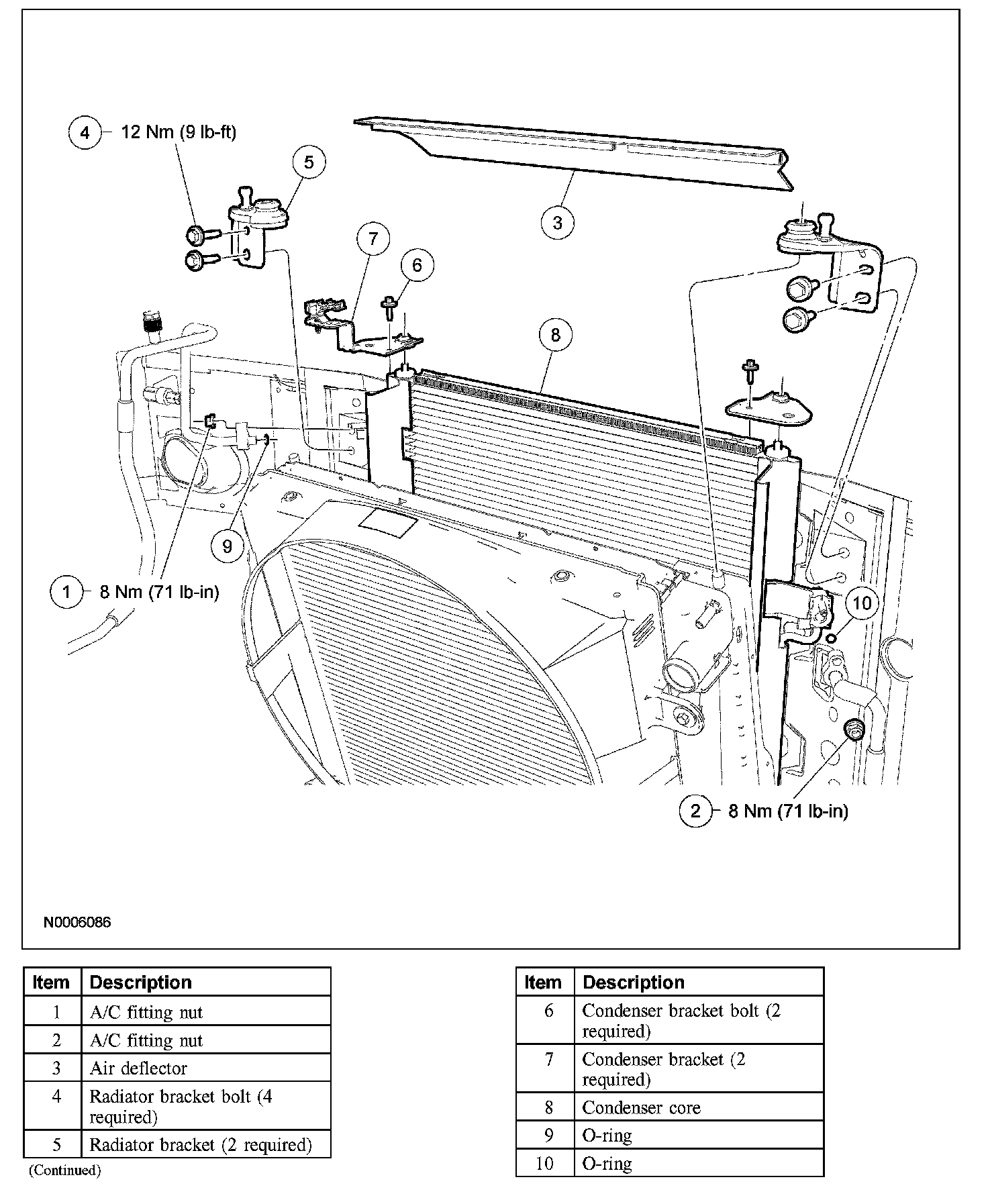 4 12 Nm (9 lb-ft)

5

3

7

6

8

9

1 8 Nm (71 lb-in)

10

2 8 Nm (71 lb-in)

N0006086

| Item | Description |
|---|---|
| 1 | A/C fitting nut |
| 2 | A/C fitting nut |
| 3 | Air deflector |
| 4 | Radiator bracket bolt (4 required) |
| 5 | Radiator bracket (2 required) |

(Continued)

| Item | Description |
|---|---|
| 6 | Condenser bracket bolt (2 required) |
| 7 | Condenser bracket (2 required) |
| 8 | Condenser core |
| 9 | O-ring |
| 10 | O-ring |