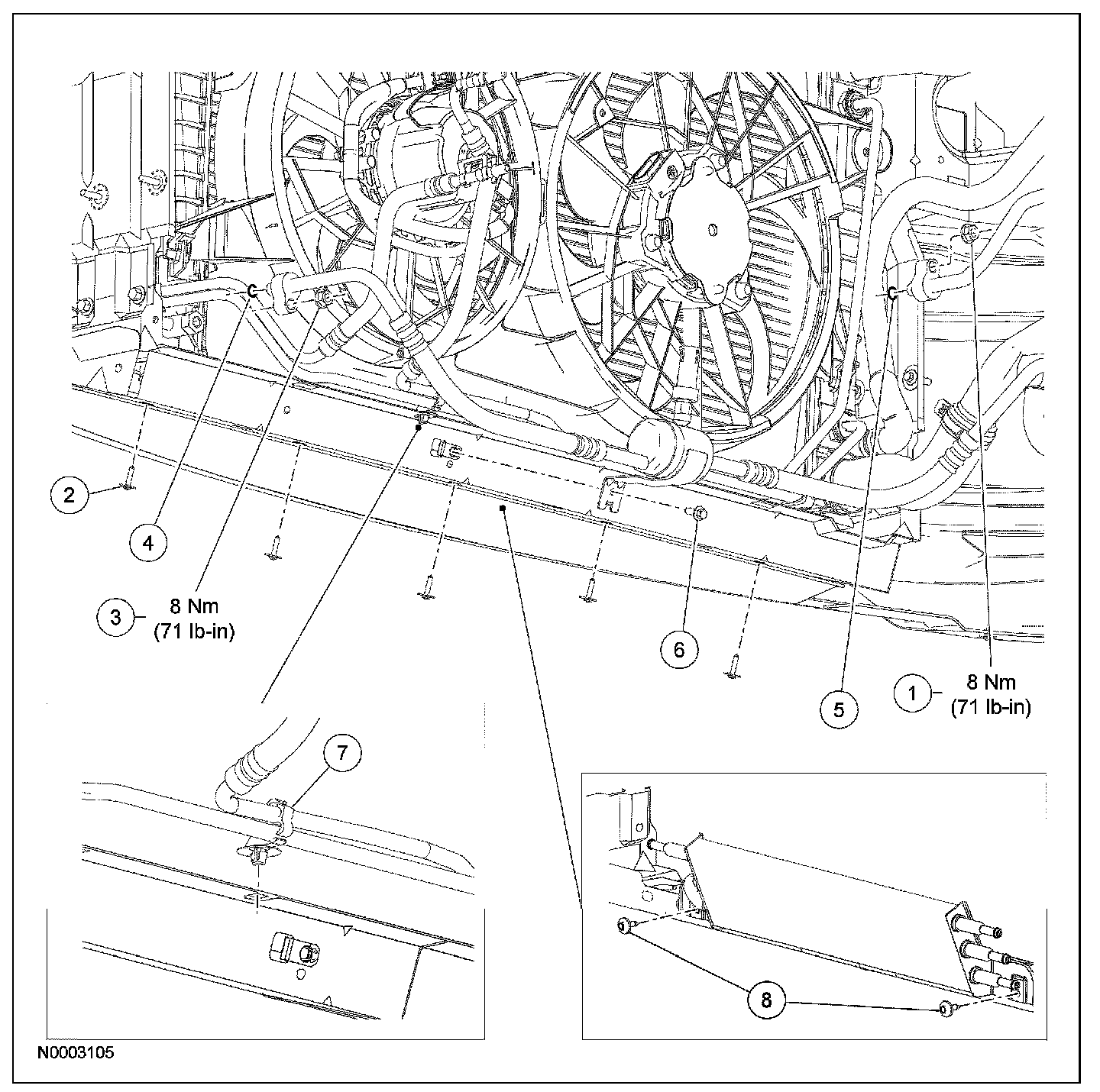 2

4

3 8 Nm (71 lb-in)

6

5

1 8 Nm (71 lb-in)

7

8

N0003105