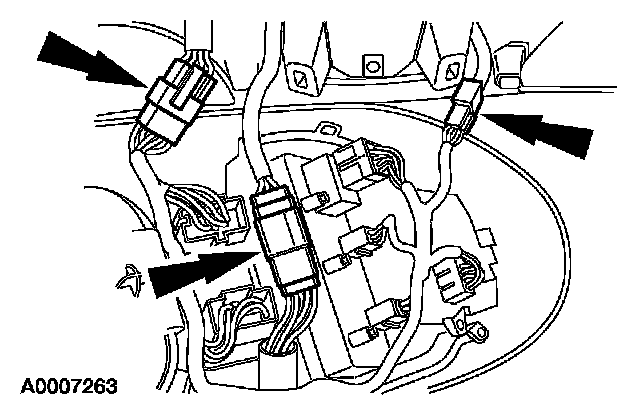 A0007263