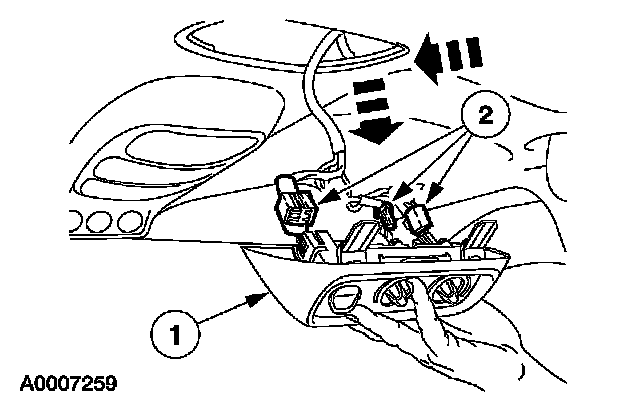 2

1

A0007259