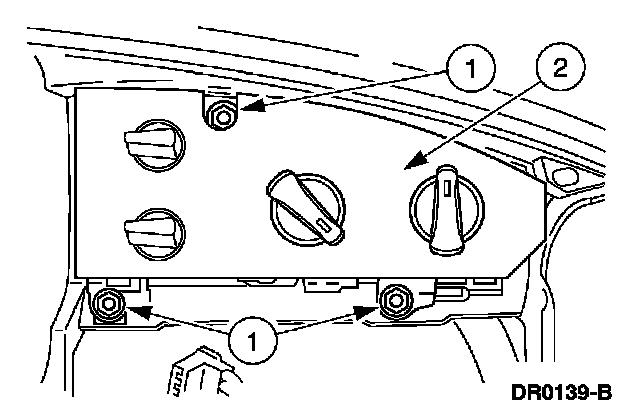 1
2
1
DR0139-B