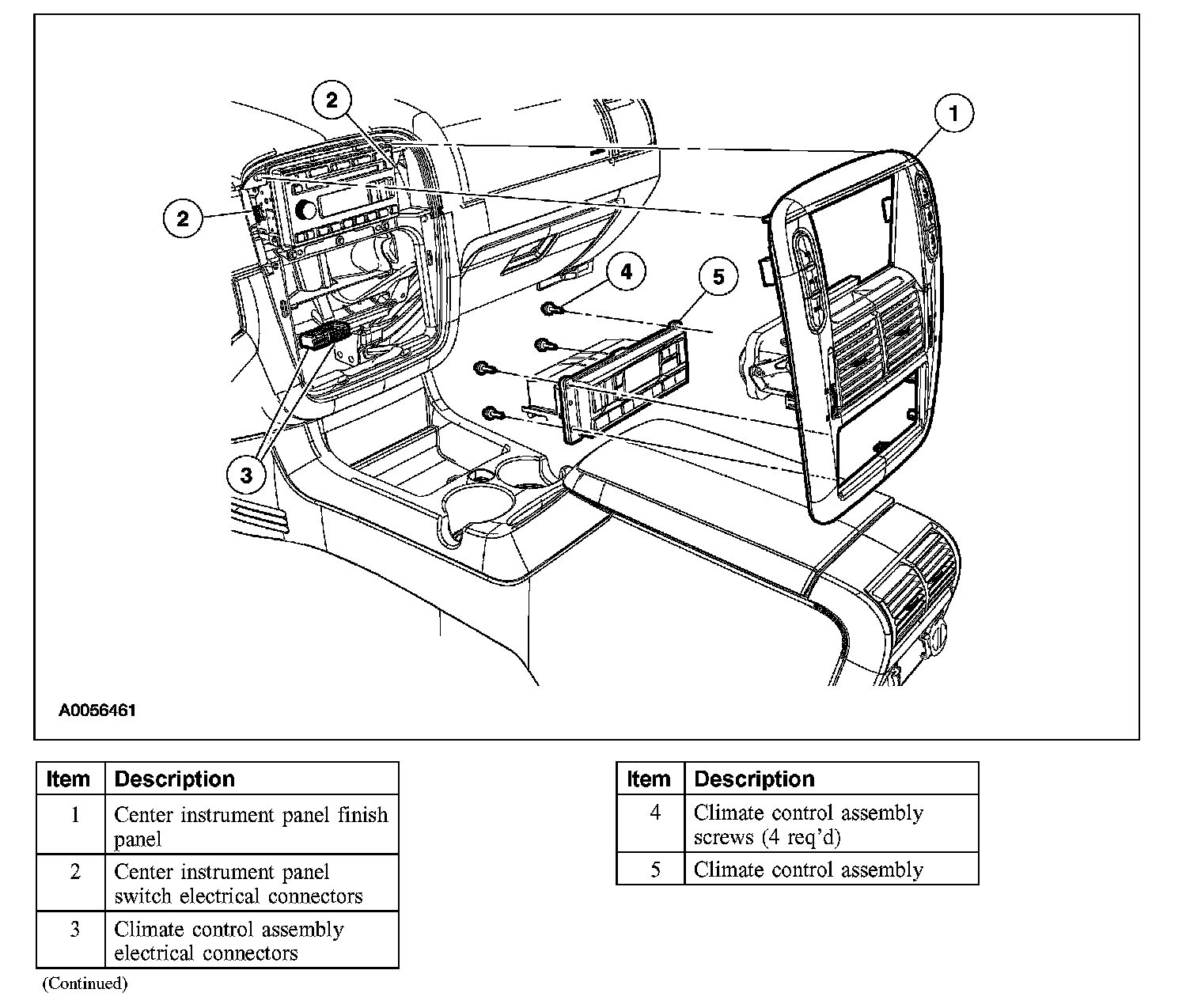 2
1
2
4
5
3
A0056461

| Item | Description |
|---|---|
| 1 | Center instrument panel finish panel |
| 2 | Center instrument panel switch electrical connectors |
| 3 | Climate control assembly electrical connectors |

(Continued)

| Item | Description |
|---|---|
| 4 | Climate control assembly screws (4 req'd) |
| 5 | Climate control assembly |