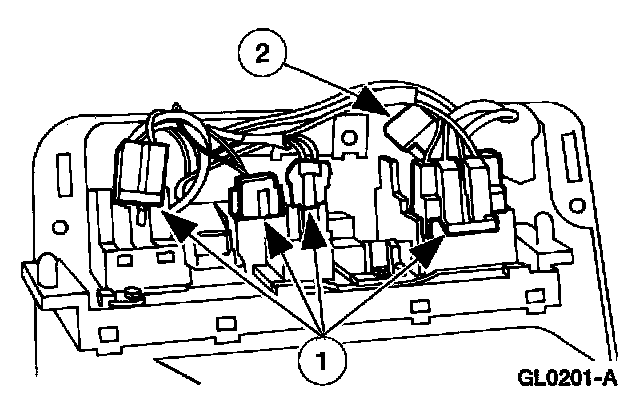 2

1

GL0201-A