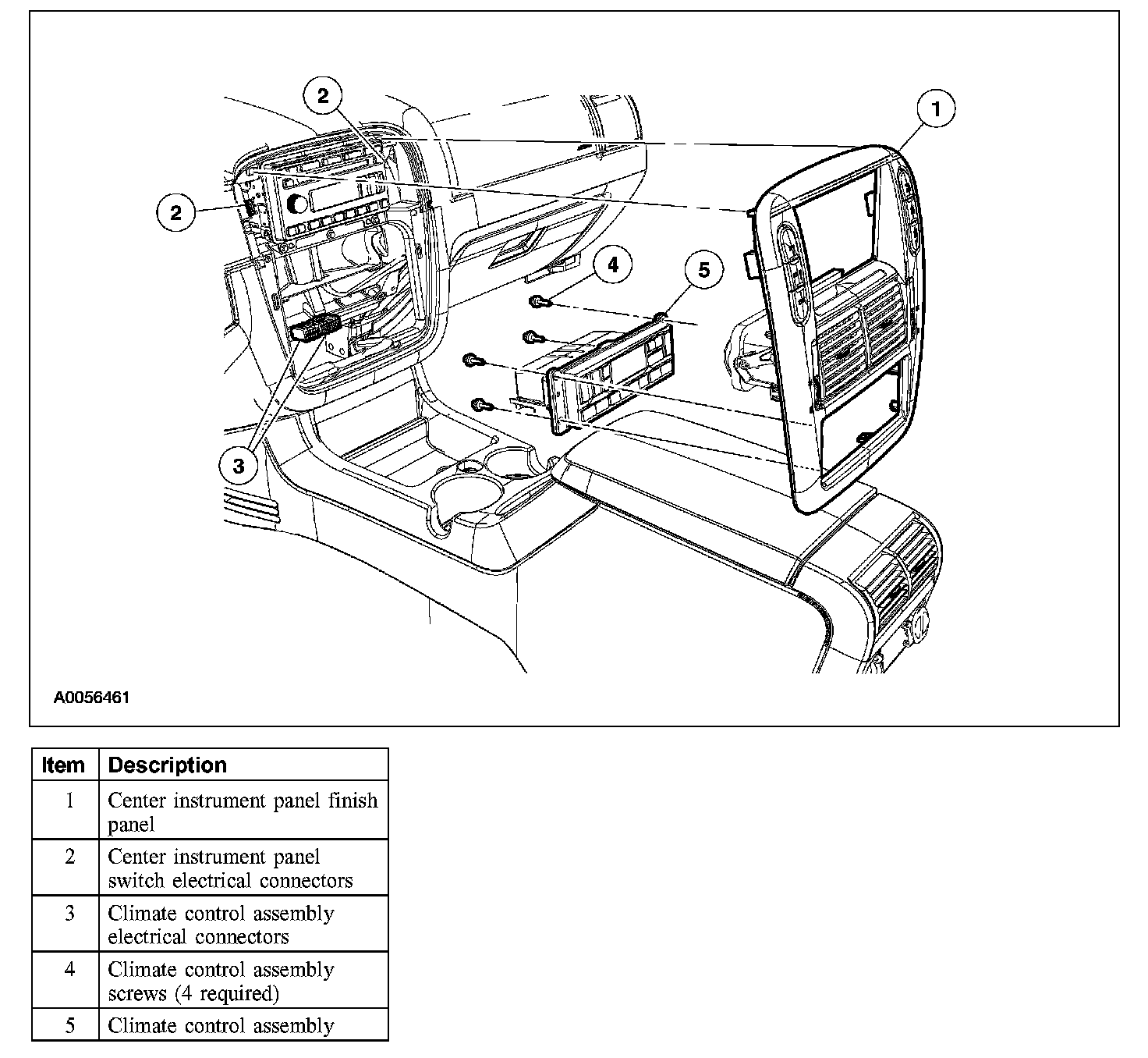 2

1

2

4

5

3

A0056461

| Item | Description |
|---|---|
| 1 | Center instrument panel finish panel |
| 2 | Center instrument panel switch electrical connectors |
| 3 | Climate control assembly electrical connectors |
| 4 | Climate control assembly screws (4 required) |
| 5 | Climate control assembly |