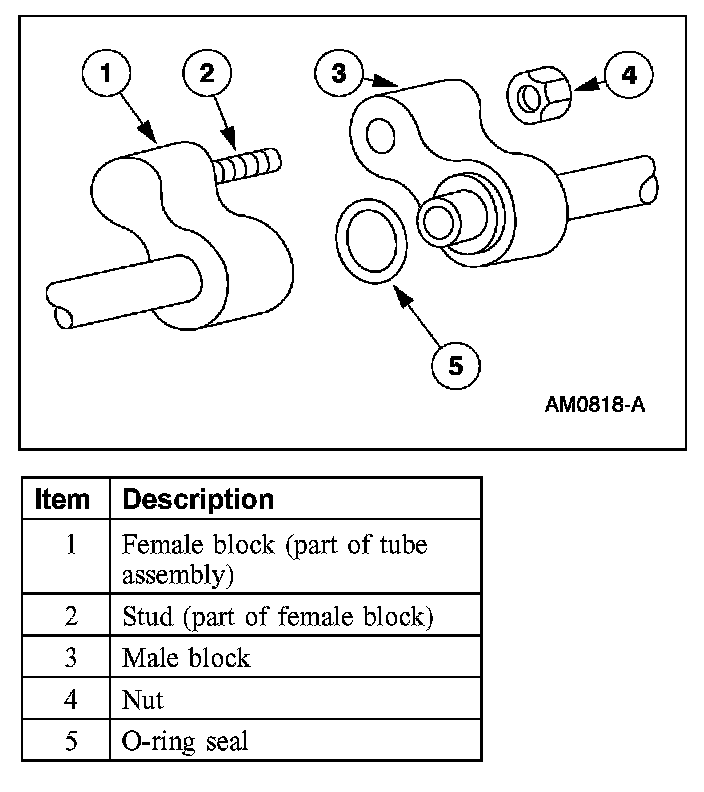 1
2
3
4
5
AM0818-A

| Item | Description |
|---|---|
| 1 | Female block (part of tube assembly) |
| 2 | Stud (part of female block) |
| 3 | Male block |
| 4 | Nut |
| 5 | O-ring seal |