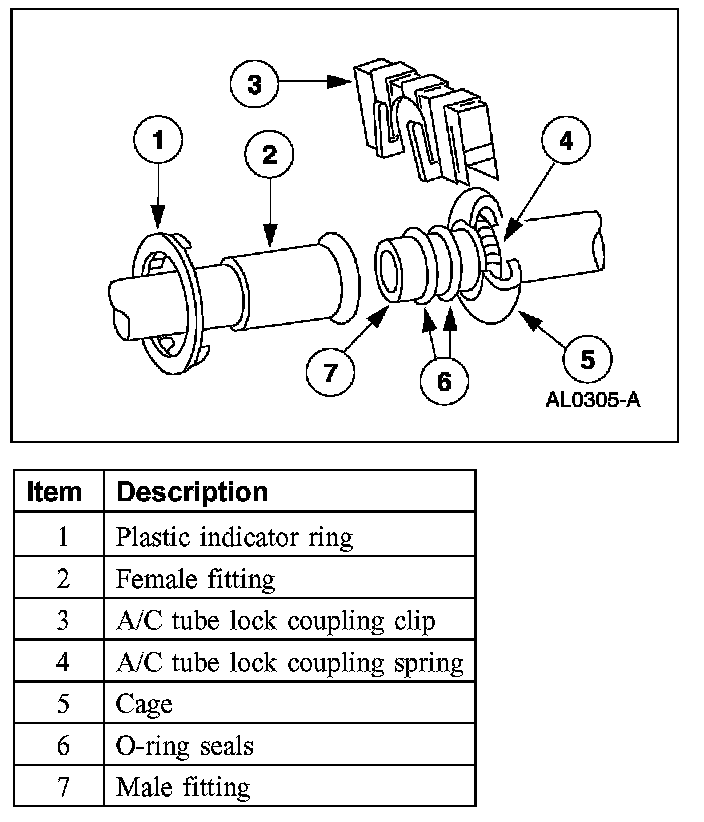 3

1

2

4

7

6

5

AL0305-A

| Item | Description |
|---|---|
| 1 | Plastic indicator ring |
| 2 | Female fitting |
| 3 | A/C tube lock coupling clip |
| 4 | A/C tube lock coupling spring |
| 5 | Cage |
| 6 | O-ring seals |
| 7 | Male fitting |