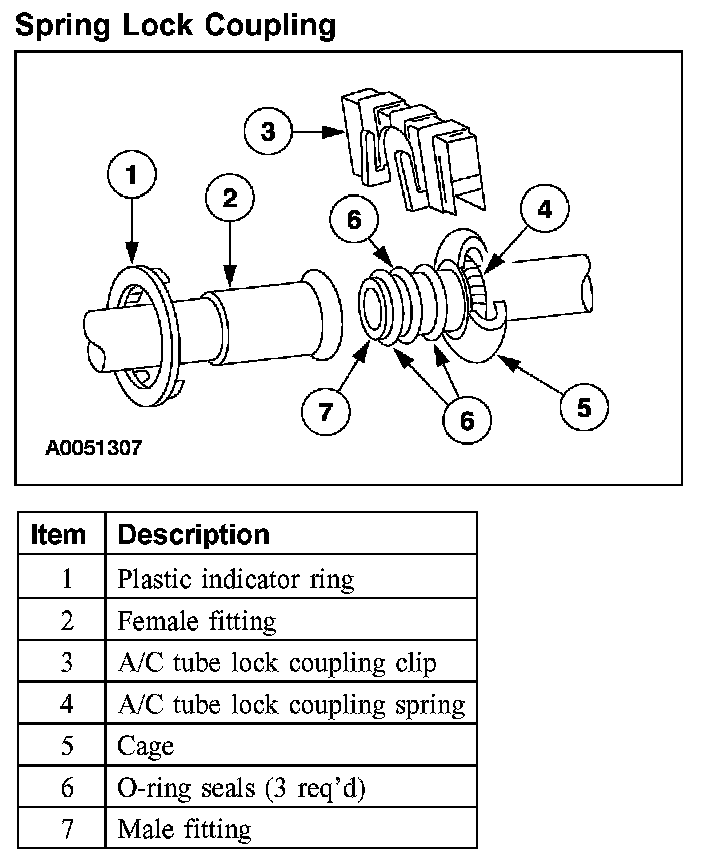 Spring Lock Coupling

3
1
2
6
4
7
6
5
A0051307

| Item | Description |
|---|---|
| 1 | Plastic indicator ring |
| 2 | Female fitting |
| 3 | A/C tube lock coupling clip |
| 4 | A/C tube lock coupling spring |
| 5 | Cage |
| 6 | O-ring seals (3 req'd) |
| 7 | Male fitting |