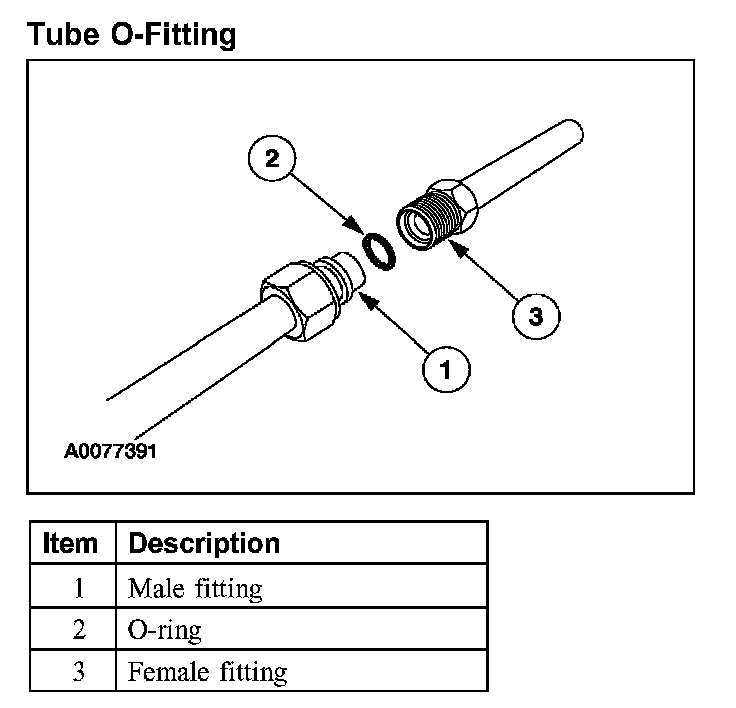 Tube O-Fitting

2

3

1

A0077391

| Item | Description |
|---|---|
| 1 | Male fitting |
| 2 | O-ring |
| 3 | Female fitting |