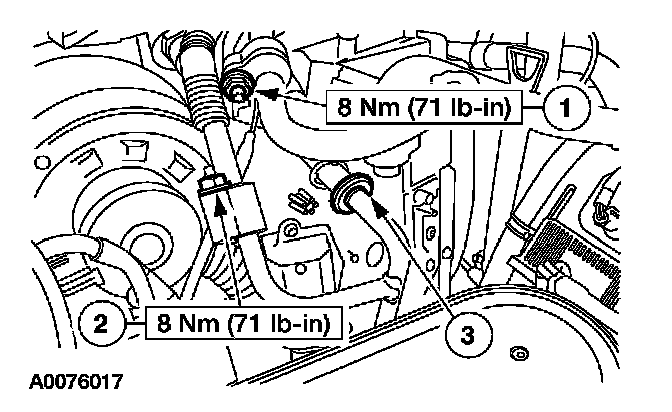 8 Nm (71 lb-in)
1

2
8 Nm (71 lb-in)

3

A0076017