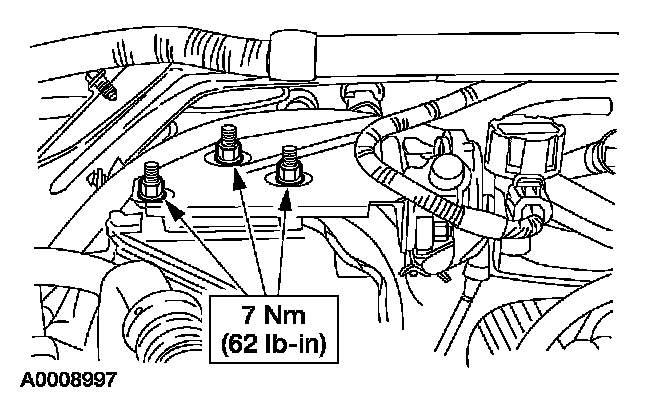 7 Nm
(62 lb-in)

A0008997