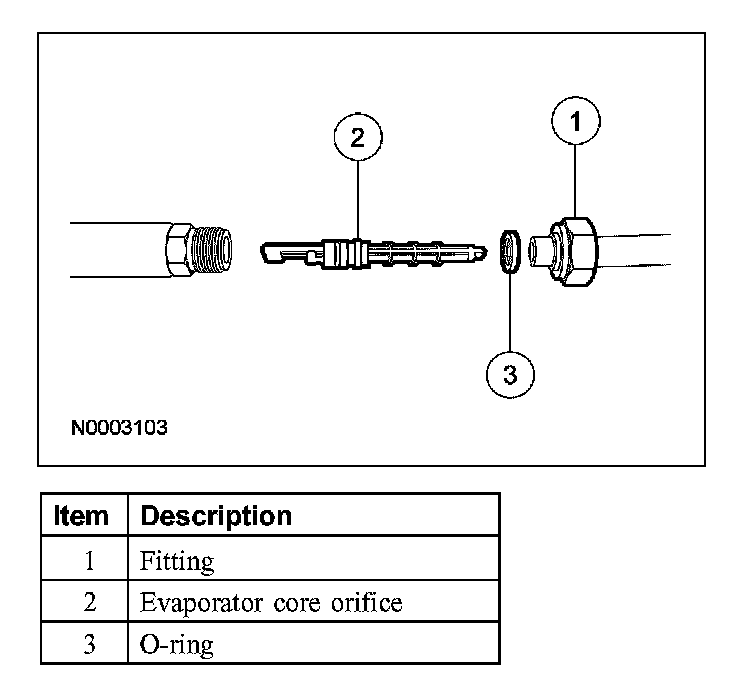 2

1

3

N0003103

| Item | Description |
|---|---|
| 1 | Fitting |
| 2 | Evaporator core orifice |
| 3 | O-ring |