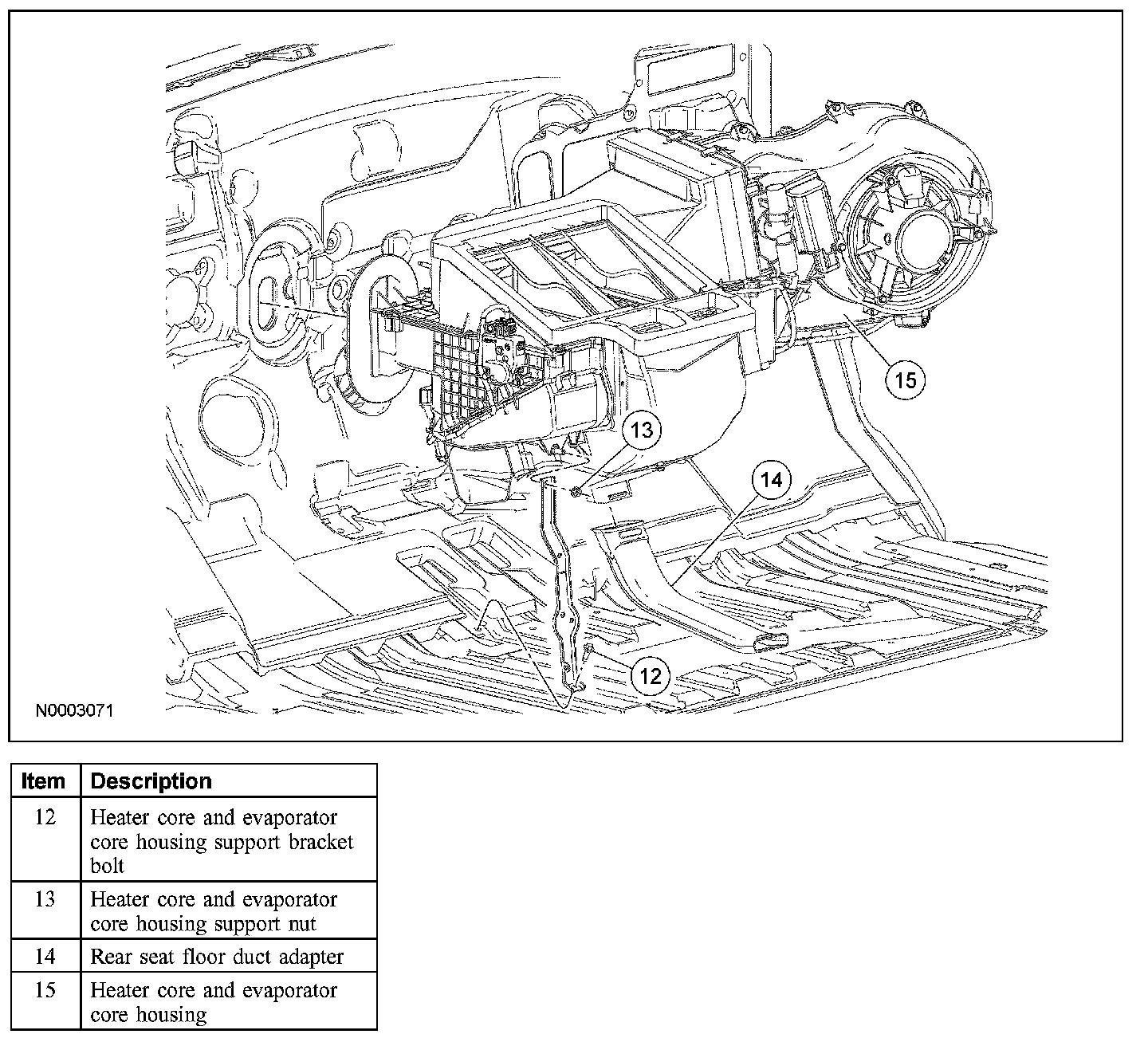 15

13

14

12

N0003071

| Item | Description |
|---|---|
| 12 | Heater core and evaporator core housing support bracket bolt |
| 13 | Heater core and evaporator core housing support nut |
| 14 | Rear seat floor duct adapter |
| 15 | Heater core and evaporator core housing |