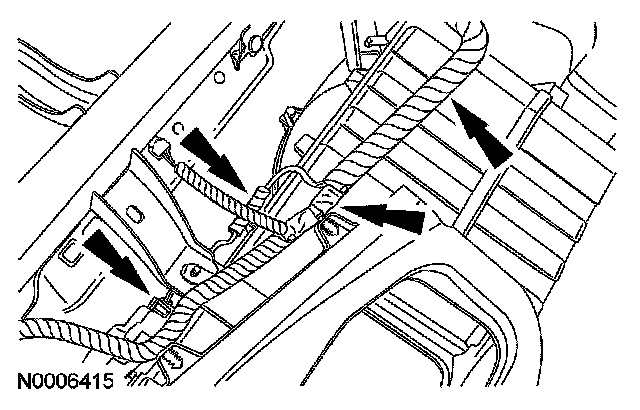 N0006415