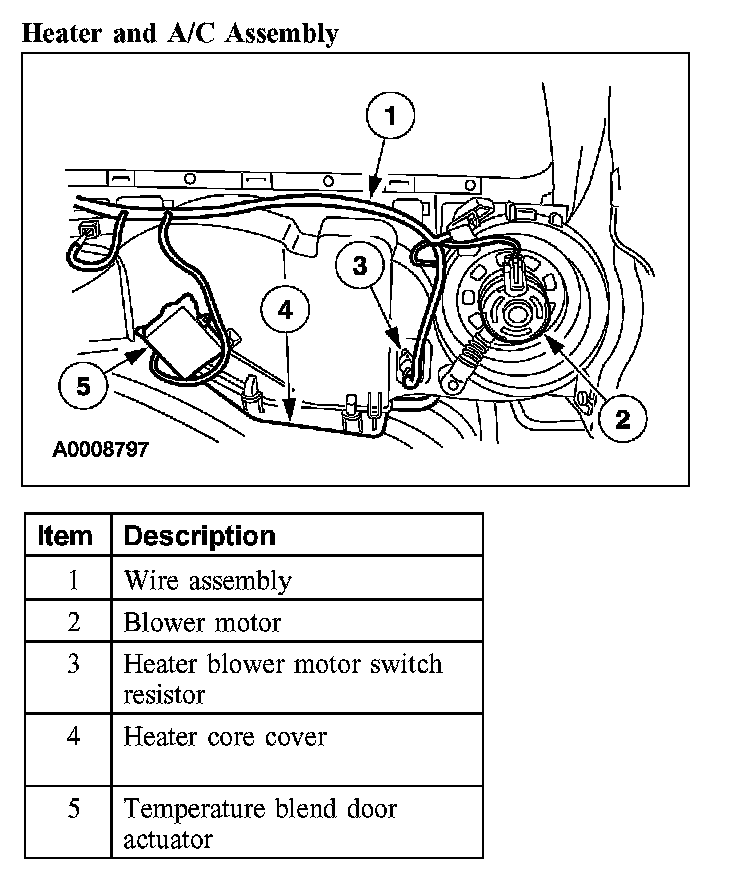 Heater and A/C Assembly

1
3
4
5
2
A0008797

| Item | Description |
|---|---|
| 1 | Wire assembly |
| 2 | Blower motor |
| 3 | Heater blower motor switch resistor |
| 4 | Heater core cover |
| 5 | Temperature blend door actuator |