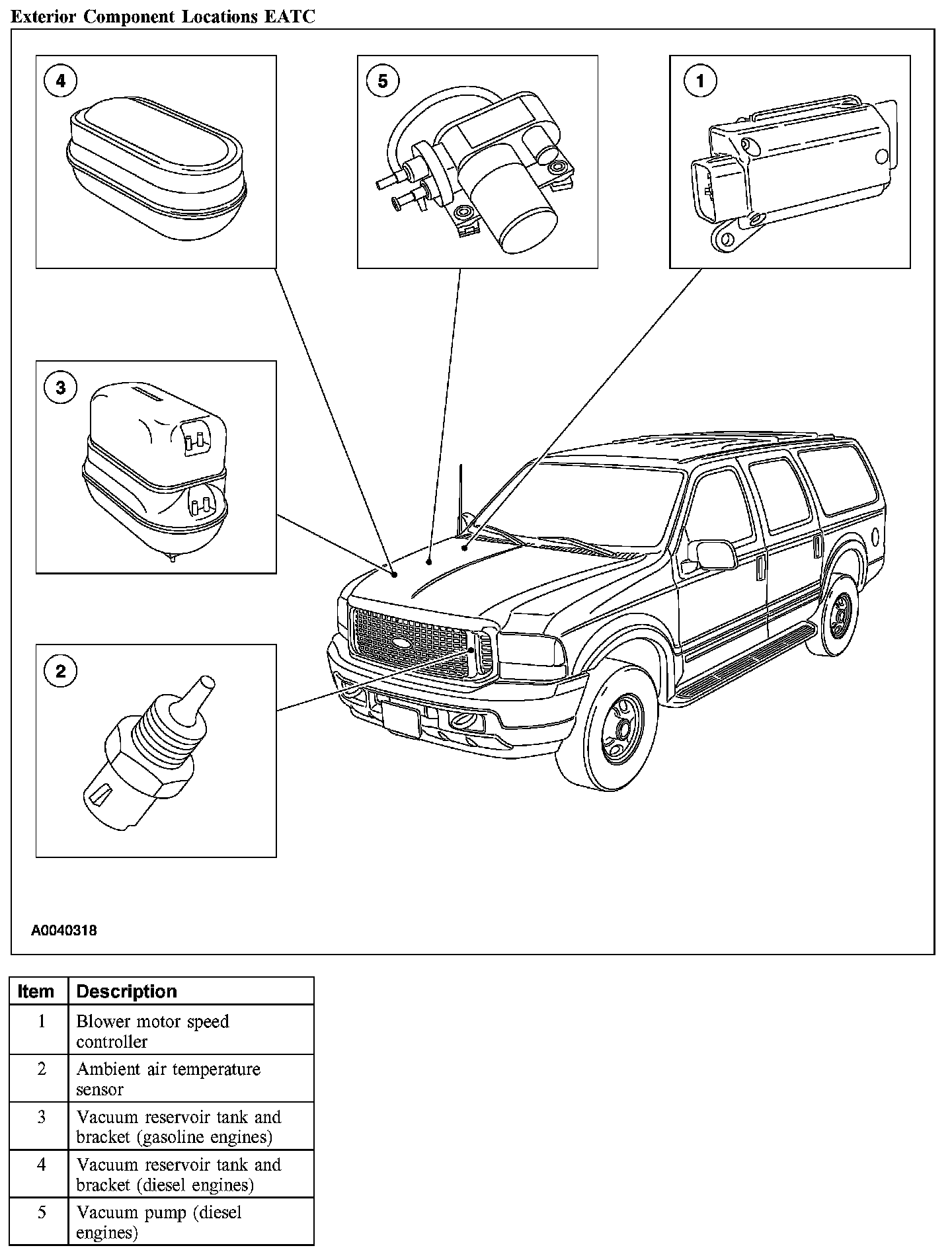 Exterior Component Locations EATC

4

5

1

3

2

A0040318

| Item | Description |
|---|---|
| 1 | Blower motor speed controller |
| 2 | Ambient air temperature sensor |
| 3 | Vacuum reservoir tank and bracket (gasoline engines) |
| 4 | Vacuum reservoir tank and bracket (diesel engines) |
| 5 | Vacuum pump (diesel engines) |