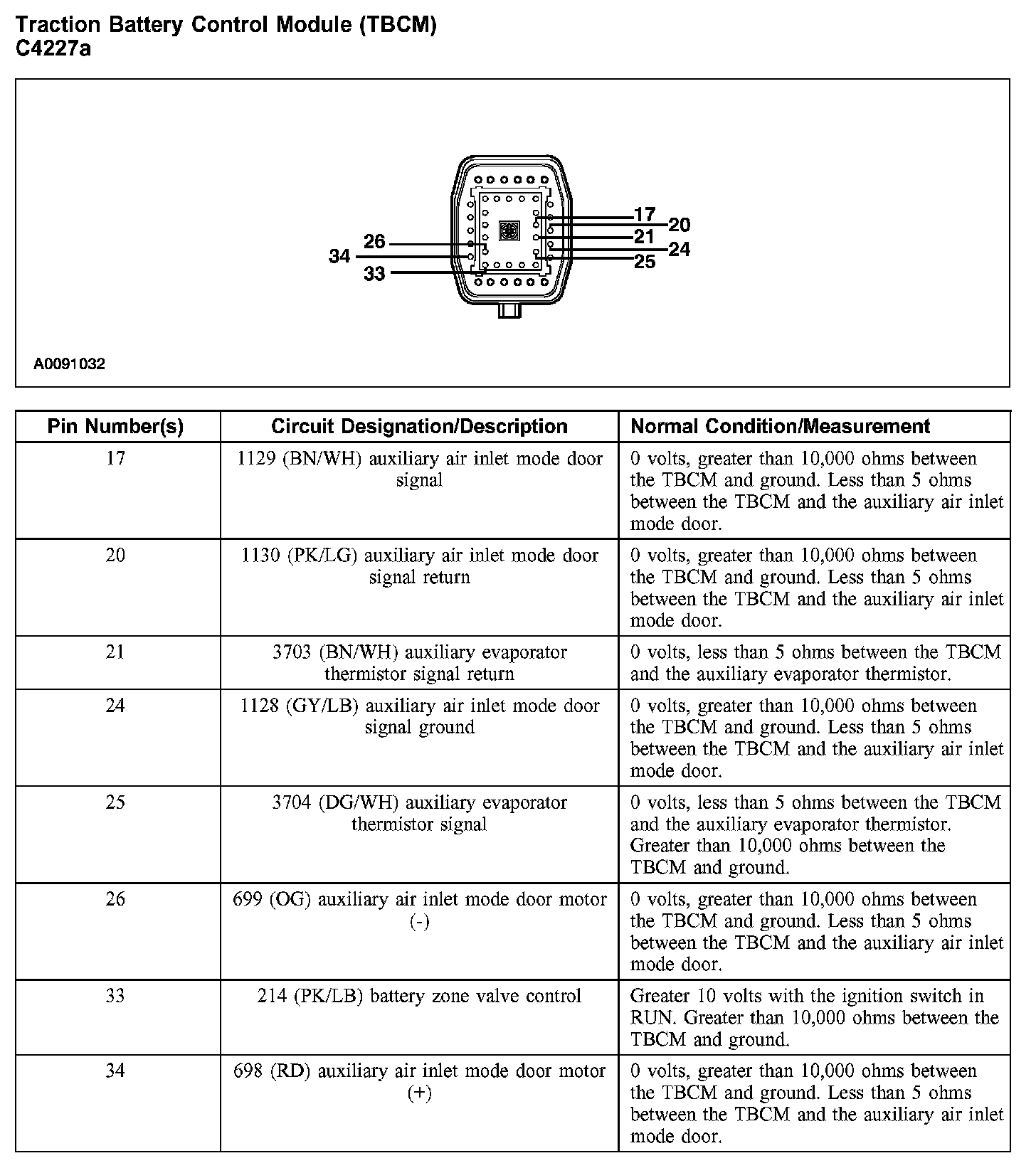 Traction Battery Control Module (TBCM)
C4227a

17
20
21
24
25
26
34
33

A0091032

| Pin Number(s) | Circuit Designation/Description | Normal Condition/Measurement |
|---|---|---|
| 17 | 1129 (BN/WH) auxiliary air inlet mode door signal | 0 volts, greater than 10,000 ohms between the TBCM and ground. Less than 5 ohms between the TBCM and the auxiliary air inlet mode door. |
| 20 | 1130 (PK/LG) auxiliary air inlet mode door signal return | 0 volts, greater than 10,000 ohms between the TBCM and ground. Less than 5 ohms between the TBCM and the auxiliary air inlet mode door. |
| 21 | 3703 (BN/WH) auxiliary evaporator thermistor signal return | 0 volts, less than 5 ohms between the TBCM and the auxiliary evaporator thermistor. |
| 24 | 1128 (GY/LB) auxiliary air inlet mode door signal ground | 0 volts, greater than 10,000 ohms between the TBCM and ground. Less than 5 ohms between the TBCM and the auxiliary air inlet mode door. |
| 25 | 3704 (DG/WH) auxiliary evaporator thermistor signal | 0 volts, less than 5 ohms between the TBCM and the auxiliary evaporator thermistor. Greater than 10,000 ohms between the TBCM and ground. |
| 26 | 699 (OG) auxiliary air inlet mode door motor (-) | 0 volts, greater than 10,000 ohms between the TBCM and ground. Less than 5 ohms between the TBCM and the auxiliary air inlet mode door. |
| 33 | 214 (PK/LB) battery zone valve control | Greater 10 volts with the ignition switch in RUN. Greater than 10,000 ohms between the TBCM and ground. |
| 34 | 698 (RD) auxiliary air inlet mode door motor (+) | 0 volts, greater than 10,000 ohms between the TBCM and ground. Less than 5 ohms between the TBCM and the auxiliary air inlet mode door. |