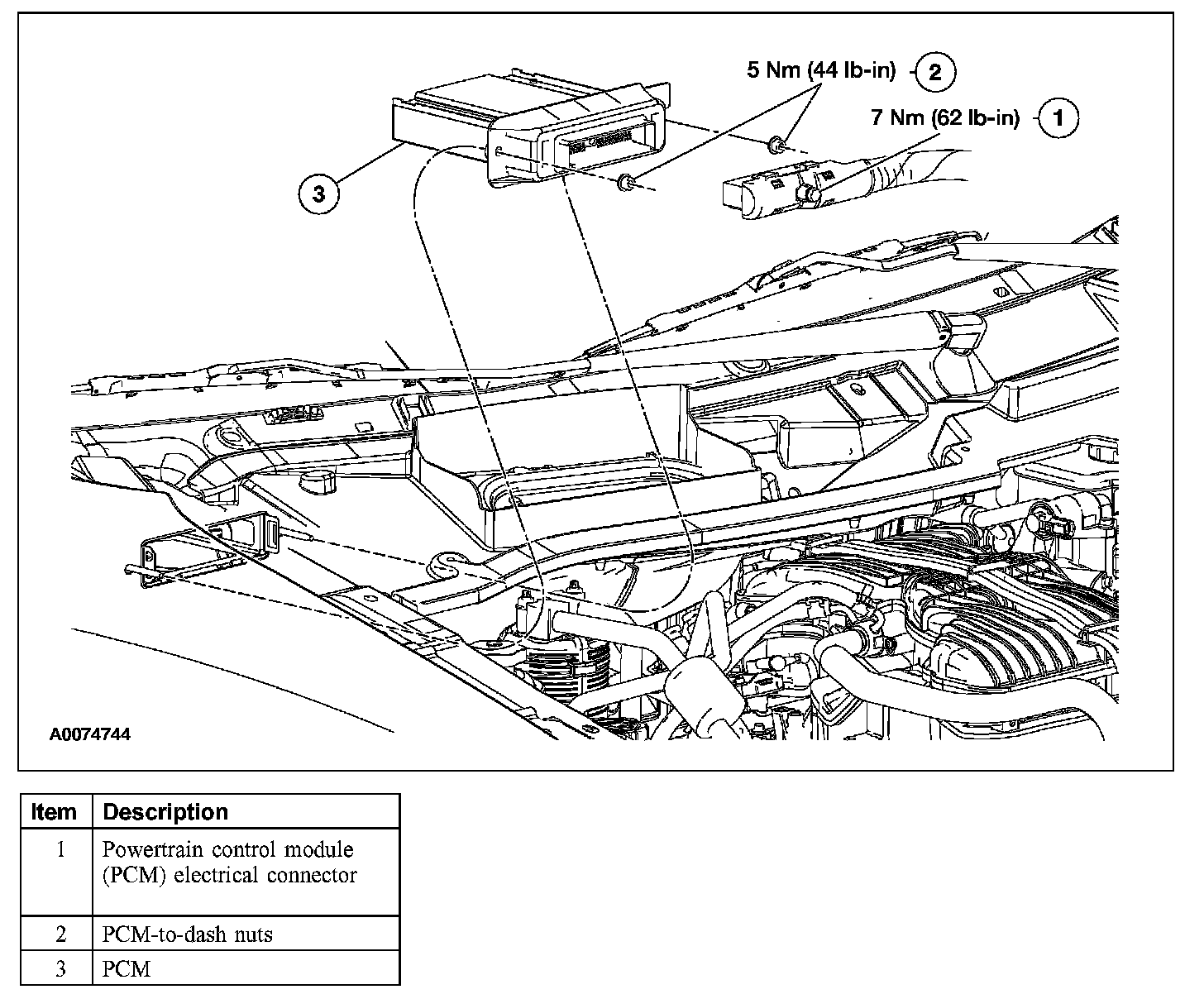 5 Nm (44 lb-in) 2

7 Nm (62 lb-in) 1

3

A0074744

| Item | Description |
|---|---|
| 1 | Powertrain control module (PCM) electrical connector |
| 2 | PCM-to-dash nuts |
| 3 | PCM |