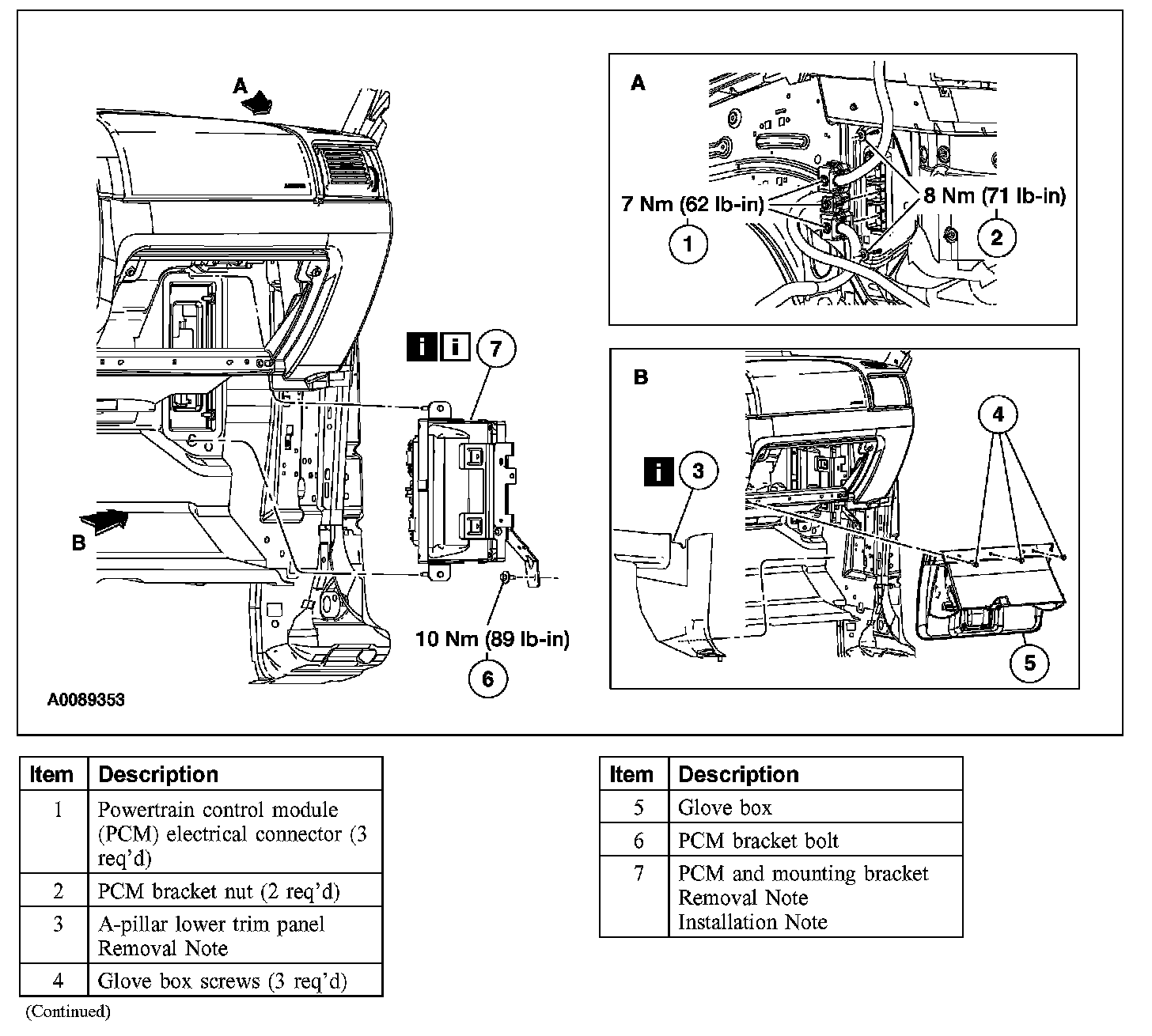 A

B

i i 7

10 Nm (89 lb-in)

6

A0089353

A

7 Nm (62 lb-in)

1

8 Nm (71 lb-in)

2

B

i 3

4

5

| Item | Description |
|---|---|
| 1 | Powertrain control module (PCM) electrical connector (3 req'd) |
| 2 | PCM bracket nut (2 req'd) |
| 3 | A-pillar lower trim panel Removal Note |
| 4 | Glove box screws (3 req'd) |

(Continued)

| Item | Description |
|---|---|
| 5 | Glove box |
| 6 | PCM bracket bolt |
| 7 | PCM and mounting bracket Removal Note Installation Note |