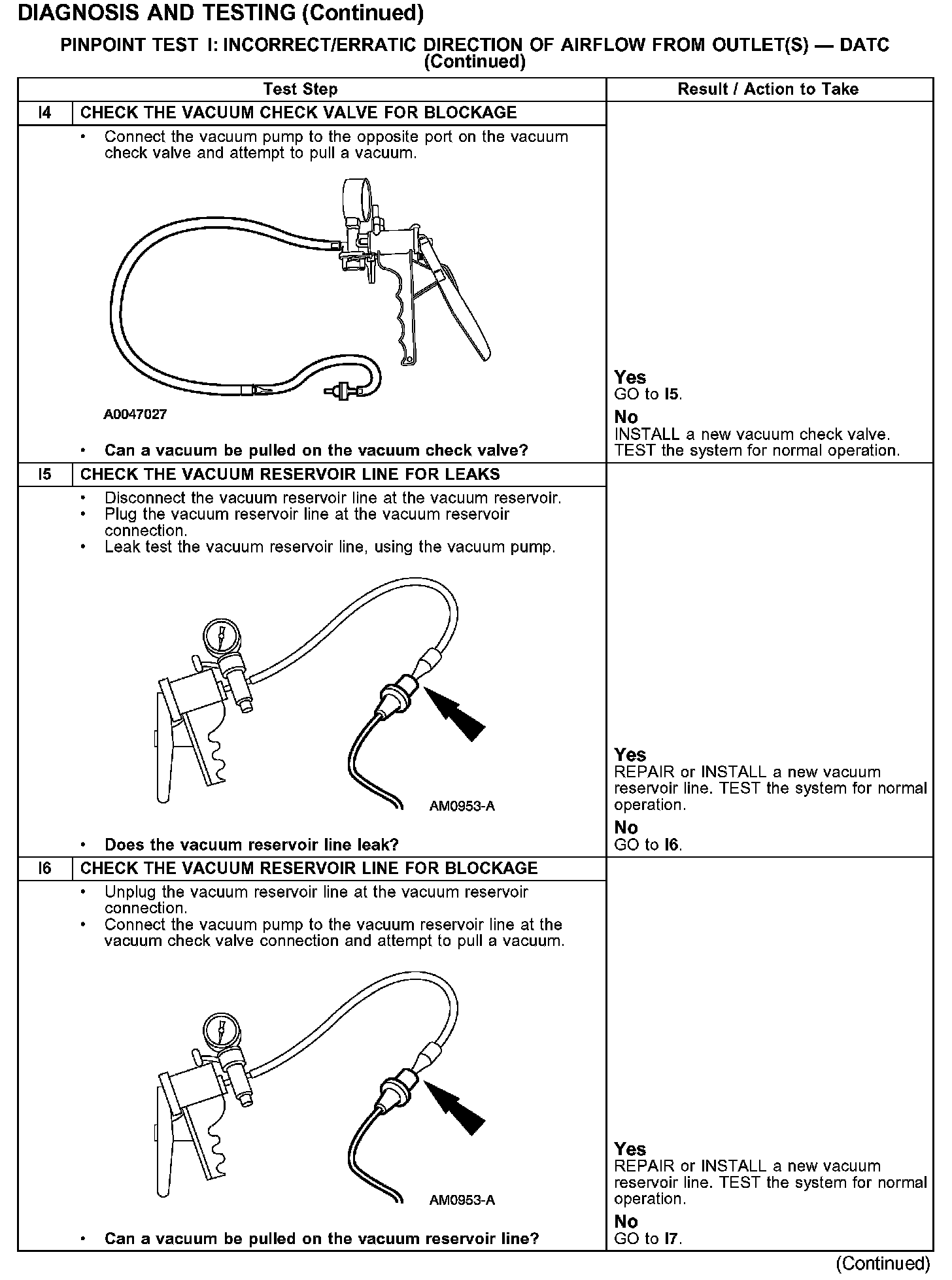 DIAGNOSIS AND TESTING (Continued)

PINPOINT TEST I: INCORRECT/ERRATIC DIRECTION OF AIRFLOW FROM OUTLET(S) — DATC (Continued)

| Test Step | Result / Action to Take |
|---|---|
| I4 CHECK THE VACUUM CHECK VALVE FOR BLOCKAGE | |
| • Connect the vacuum pump to the opposite port on the vacuum check valve and attempt to pull a vacuum. A0047027 • Can a vacuum be pulled on the vacuum check valve? | Yes GO to I5. No INSTALL a new vacuum check valve. TEST the system for normal operation. |
| I5 CHECK THE VACUUM RESERVOIR LINE FOR LEAKS | |
| • Disconnect the vacuum reservoir line at the vacuum reservoir. • Plug the vacuum reservoir line at the vacuum reservoir connection. • Leak test the vacuum reservoir line, using the vacuum pump. AM0953-A • Does the vacuum reservoir line leak? | Yes REPAIR or INSTALL a new vacuum reservoir line. TEST the system for normal operation. No GO to I6. |
| I6 CHECK THE VACUUM RESERVOIR LINE FOR BLOCKAGE | |
| • Unplug the vacuum reservoir line at the vacuum reservoir connection. • Connect the vacuum pump to the vacuum reservoir line at the vacuum check valve connection and attempt to pull a vacuum. AM0953-A • Can a vacuum be pulled on the vacuum reservoir line? | Yes REPAIR or INSTALL a new vacuum reservoir line. TEST the system for normal operation. No GO to I7. |

(Continued)