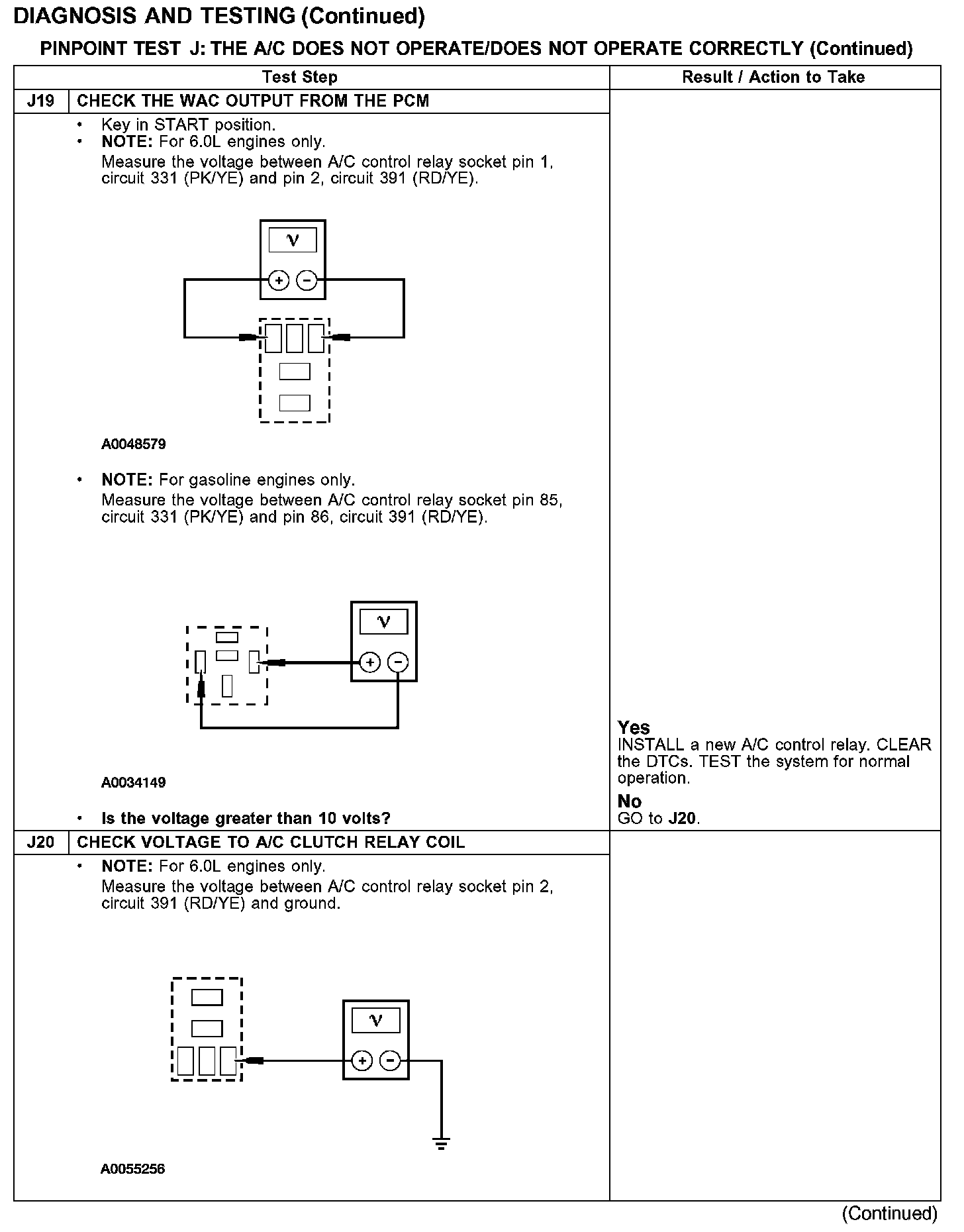 DIAGNOSIS AND TESTING (Continued)

PINPOINT TEST J: THE A/C DOES NOT OPERATE/DOES NOT OPERATE CORRECTLY (Continued)

| | Test Step | Result / Action to Take |
|---|---|---|
| J19 | CHECK THE WAC OUTPUT FROM THE PCM | |
| | • Key in START position. • NOTE: For 6.0L engines only. Measure the voltage between A/C control relay socket pin 1, circuit 331 (PK/YE) and pin 2, circuit 391 (RD/YE). V + − A0048579 • NOTE: For gasoline engines only. Measure the voltage between A/C control relay socket pin 85, circuit 331 (PK/YE) and pin 86, circuit 391 (RD/YE). V + − A0034149 • Is the voltage greater than 10 volts? | Yes INSTALL a new A/C control relay. CLEAR the DTCs. TEST the system for normal operation. No GO to J20. |
| J20 | CHECK VOLTAGE TO A/C CLUTCH RELAY COIL | |
| | • NOTE: For 6.0L engines only. Measure the voltage between A/C control relay socket pin 2, circuit 391 (RD/YE) and ground. V + − A0055256 | |

(Continued)