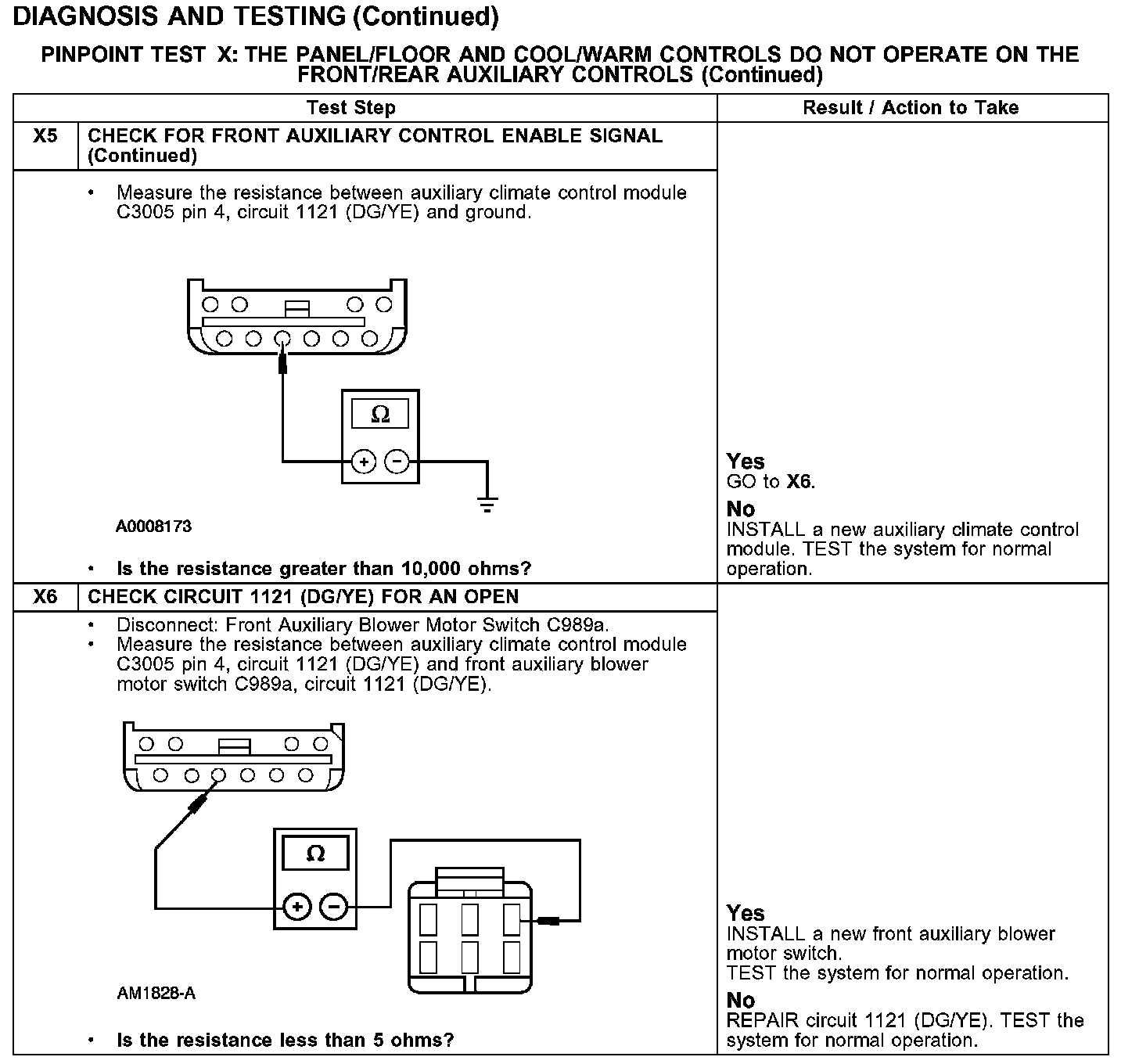 DIAGNOSIS AND TESTING (Continued)

PINPOINT TEST X: THE PANEL/FLOOR AND COOL/WARM CONTROLS DO NOT OPERATE ON THE FRONT/REAR AUXILIARY CONTROLS (Continued)

| | Test Step | Result / Action to Take |
|---|---|---|
| X5 | CHECK FOR FRONT AUXILIARY CONTROL ENABLE SIGNAL (Continued) | |
| | • Measure the resistance between auxiliary climate control module C3005 pin 4, circuit 1121 (DG/YE) and ground. Ω + − A0008173 • Is the resistance greater than 10,000 ohms? | Yes GO to X6. No INSTALL a new auxiliary climate control module. TEST the system for normal operation. |
| X6 | CHECK CIRCUIT 1121 (DG/YE) FOR AN OPEN | |
| | • Disconnect: Front Auxiliary Blower Motor Switch C989a. • Measure the resistance between auxiliary climate control module C3005 pin 4, circuit 1121 (DG/YE) and front auxiliary blower motor switch C989a, circuit 1121 (DG/YE). Ω + − AM1828-A • Is the resistance less than 5 ohms? | Yes INSTALL a new front auxiliary blower motor switch. TEST the system for normal operation. No REPAIR circuit 1121 (DG/YE). TEST the system for normal operation. |