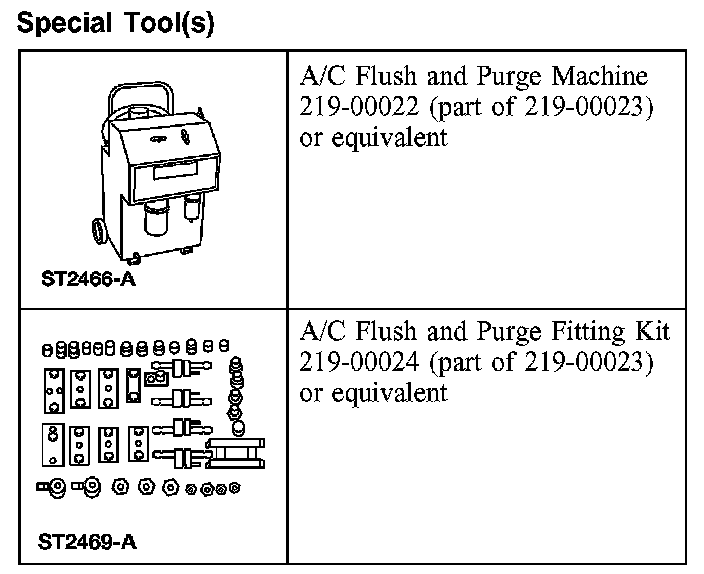 Special Tool(s)

| | |
|---|---|
| ST2466-A | A/C Flush and Purge Machine 219-00022 (part of 219-00023) or equivalent |
| ST2469-A | A/C Flush and Purge Fitting Kit 219-00024 (part of 219-00023) or equivalent |