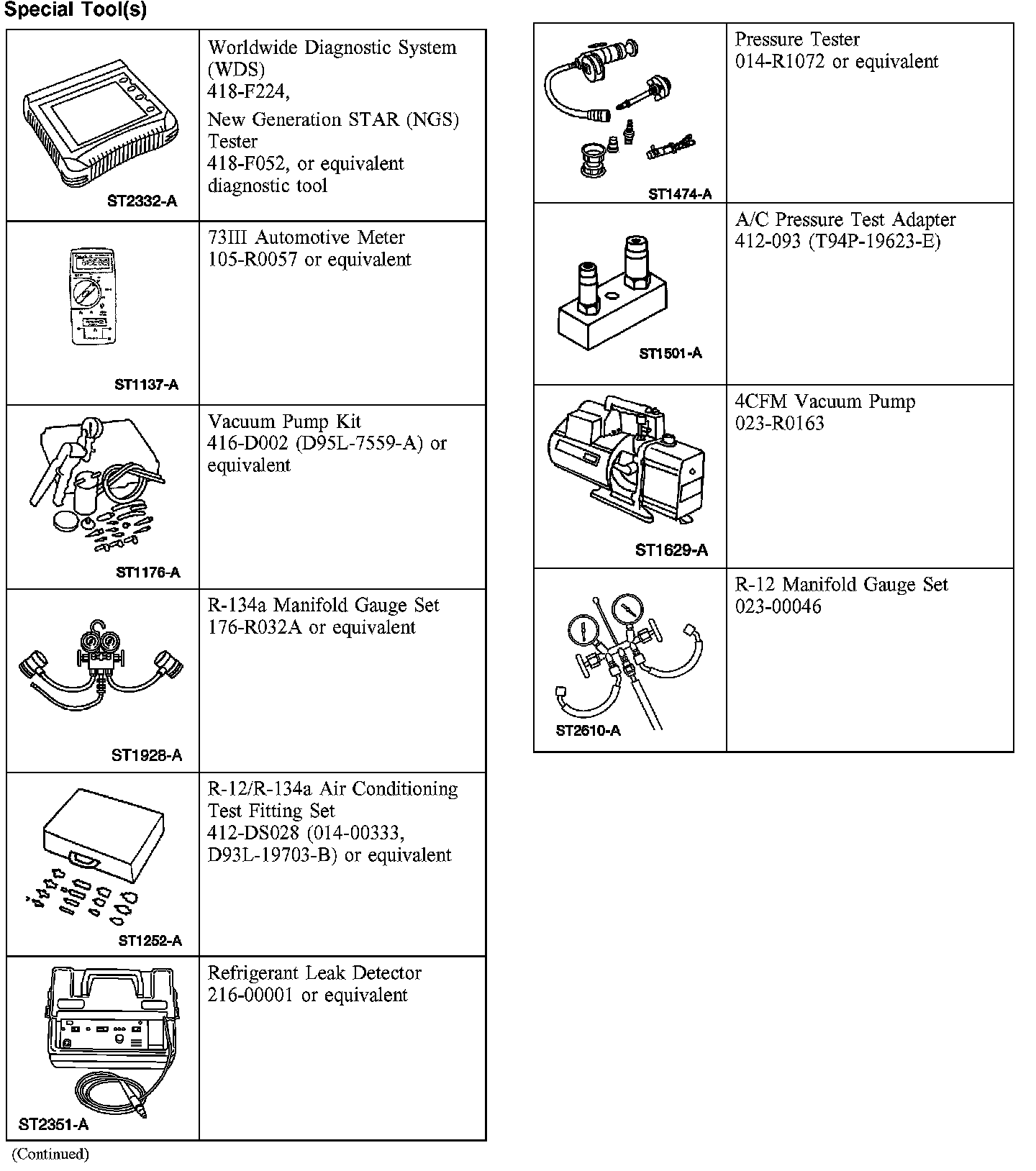 Special Tool(s)

| | |
|---|---|
| ST2332-A | Worldwide Diagnostic System (WDS) 418-F224, New Generation STAR (NGS) Tester 418-F052, or equivalent diagnostic tool |
| ST1137-A | 73III Automotive Meter 105-R0057 or equivalent |
| ST1176-A | Vacuum Pump Kit 416-D002 (D95L-7559-A) or equivalent |
| ST1928-A | R-134a Manifold Gauge Set 176-R032A or equivalent |
| ST1252-A | R-12/R-134a Air Conditioning Test Fitting Set 412-DS028 (014-00333, D93L-19703-B) or equivalent |
| ST2351-A | Refrigerant Leak Detector 216-00001 or equivalent |

(Continued)

| | |
|---|---|
| ST1474-A | Pressure Tester 014-R1072 or equivalent |
| ST1501-A | A/C Pressure Test Adapter 412-093 (T94P-19623-E) |
| ST1629-A | 4CFM Vacuum Pump 023-R0163 |
| ST2610-A | R-12 Manifold Gauge Set 023-00046 |