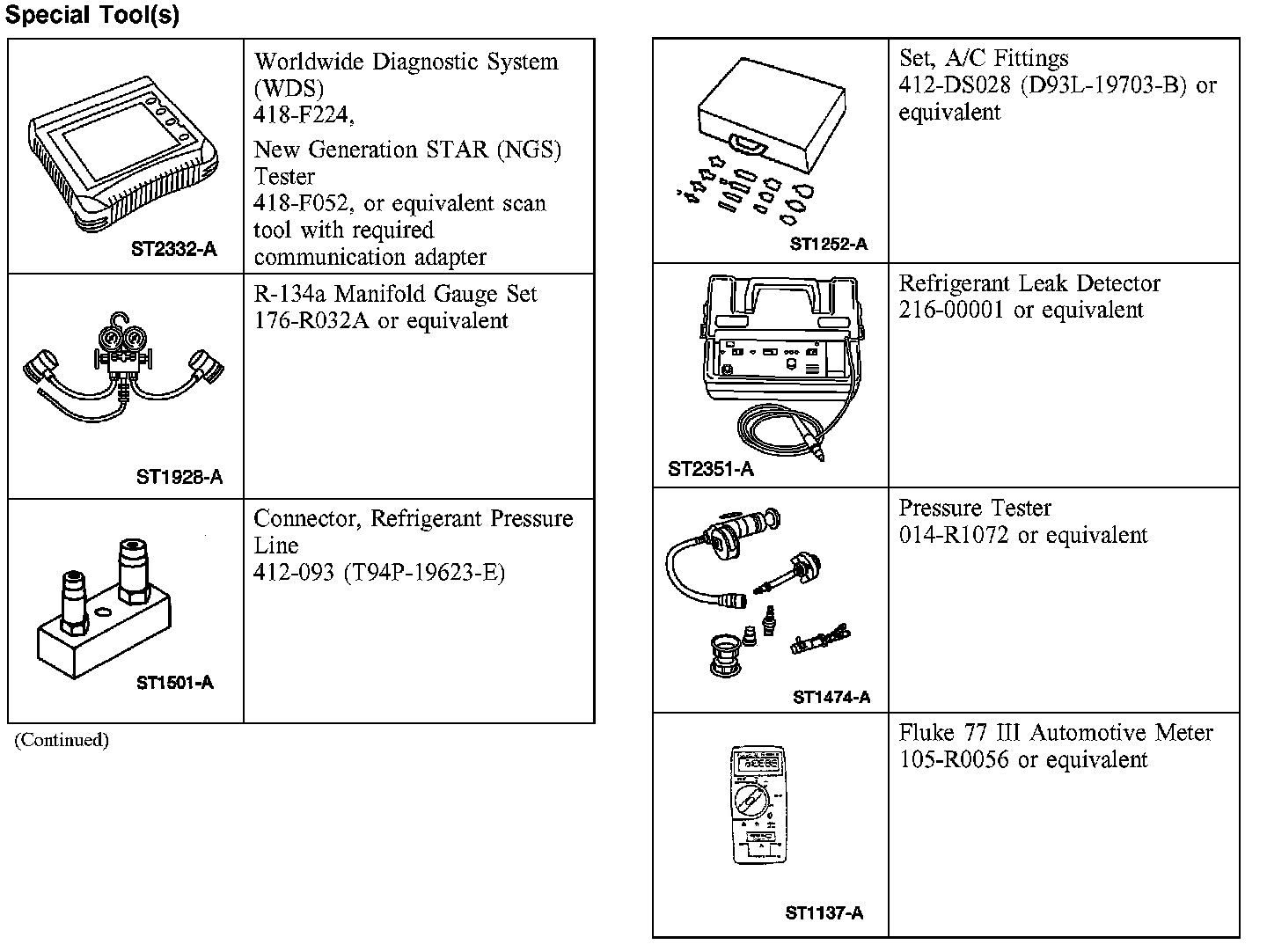 Special Tool(s)

| | |
|---|---|
| ST2332-A | Worldwide Diagnostic System (WDS) 418-F224, New Generation STAR (NGS) Tester 418-F052, or equivalent scan tool with required communication adapter |
| ST1928-A | R-134a Manifold Gauge Set 176-R032A or equivalent |
| ST1501-A | Connector, Refrigerant Pressure Line 412-093 (T94P-19623-E) |

(Continued)

| | |
|---|---|
| ST1252-A | Set, A/C Fittings 412-DS028 (D93L-19703-B) or equivalent |
| ST2351-A | Refrigerant Leak Detector 216-00001 or equivalent |
| ST1474-A | Pressure Tester 014-R1072 or equivalent |
| ST1137-A | Fluke 77 III Automotive Meter 105-R0056 or equivalent |