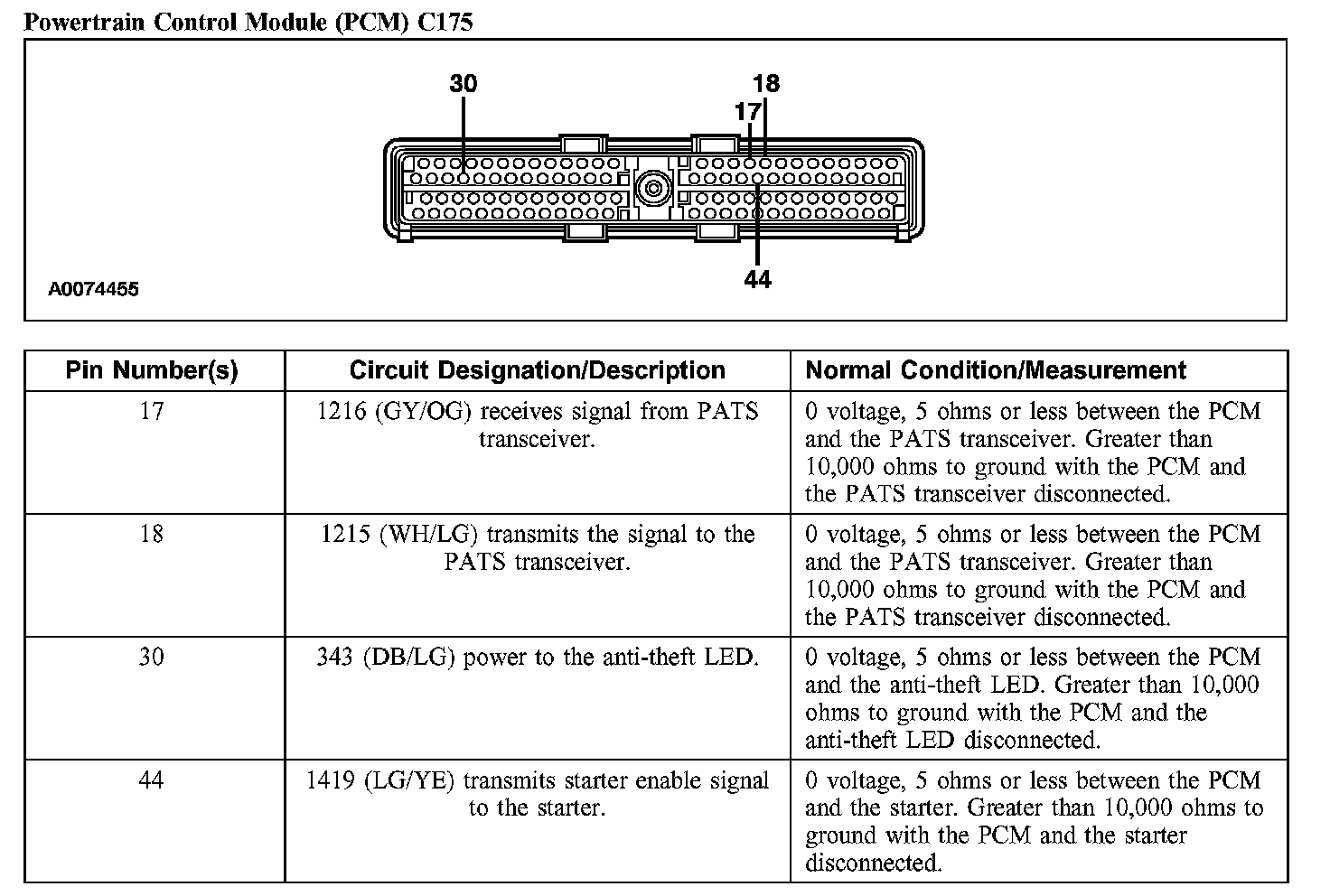 Powertrain Control Module (PCM) C175

30
18
17
44
A0074455

| Pin Number(s) | Circuit Designation/Description | Normal Condition/Measurement |
|---|---|---|
| 17 | 1216 (GY/OG) receives signal from PATS transceiver. | 0 voltage, 5 ohms or less between the PCM and the PATS transceiver. Greater than 10,000 ohms to ground with the PCM and the PATS transceiver disconnected. |
| 18 | 1215 (WH/LG) transmits the signal to the PATS transceiver. | 0 voltage, 5 ohms or less between the PCM and the PATS transceiver. Greater than 10,000 ohms to ground with the PCM and the PATS transceiver disconnected. |
| 30 | 343 (DB/LG) power to the anti-theft LED. | 0 voltage, 5 ohms or less between the PCM and the anti-theft LED. Greater than 10,000 ohms to ground with the PCM and the anti-theft LED disconnected. |
| 44 | 1419 (LG/YE) transmits starter enable signal to the starter. | 0 voltage, 5 ohms or less between the PCM and the starter. Greater than 10,000 ohms to ground with the PCM and the starter disconnected. |