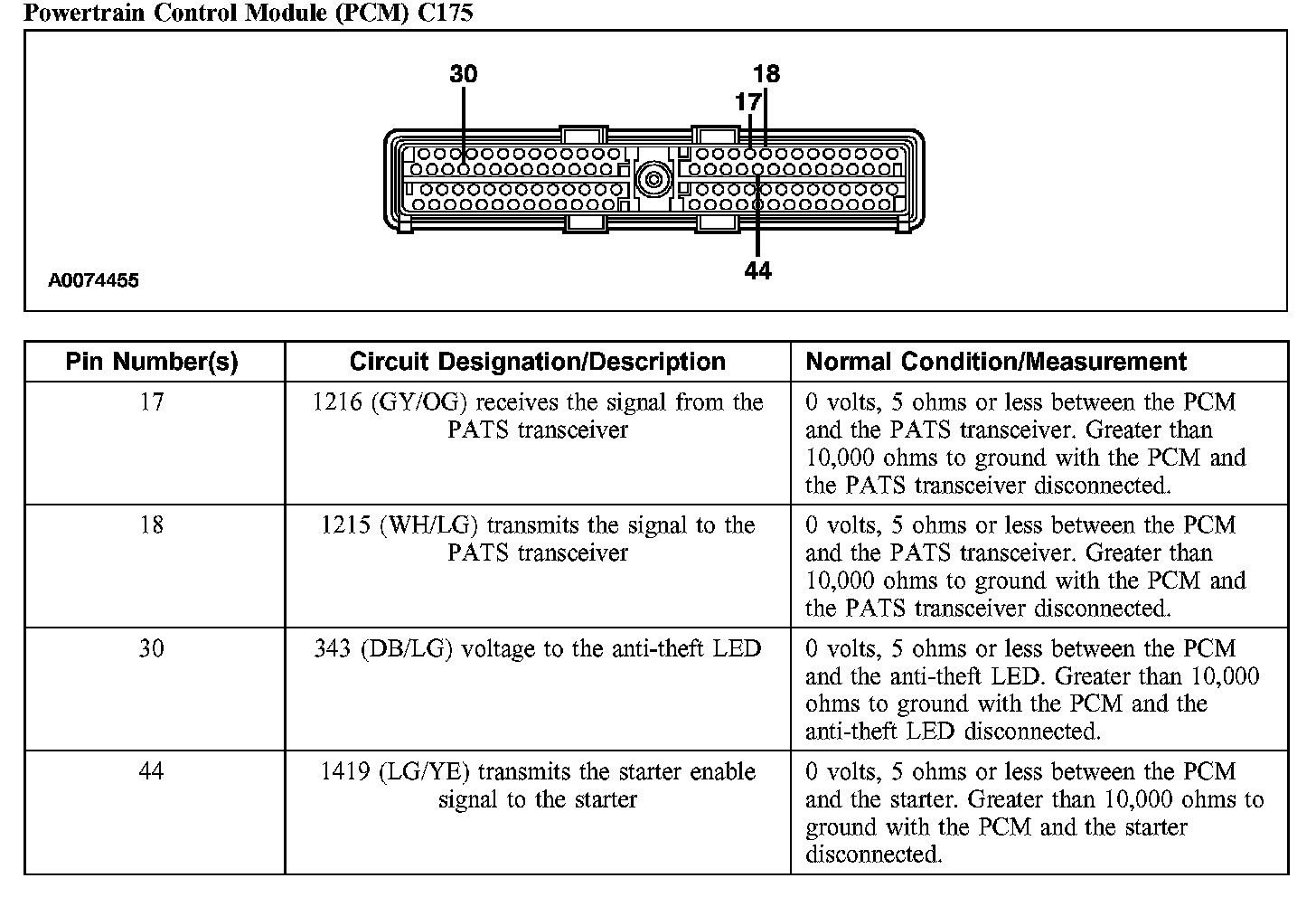 Powertrain Control Module (PCM) C175

30
18
17
44
A0074455

| Pin Number(s) | Circuit Designation/Description | Normal Condition/Measurement |
|---|---|---|
| 17 | 1216 (GY/OG) receives the signal from the PATS transceiver | 0 volts, 5 ohms or less between the PCM and the PATS transceiver. Greater than 10,000 ohms to ground with the PCM and the PATS transceiver disconnected. |
| 18 | 1215 (WH/LG) transmits the signal to the PATS transceiver | 0 volts, 5 ohms or less between the PCM and the PATS transceiver. Greater than 10,000 ohms to ground with the PCM and the PATS transceiver disconnected. |
| 30 | 343 (DB/LG) voltage to the anti-theft LED | 0 volts, 5 ohms or less between the PCM and the anti-theft LED. Greater than 10,000 ohms to ground with the PCM and the anti-theft LED disconnected. |
| 44 | 1419 (LG/YE) transmits the starter enable signal to the starter | 0 volts, 5 ohms or less between the PCM and the starter. Greater than 10,000 ohms to ground with the PCM and the starter disconnected. |