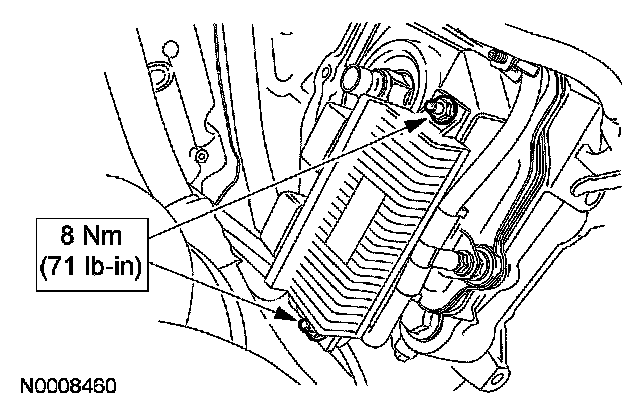 8 Nm
(71 lb-in)

N0008460