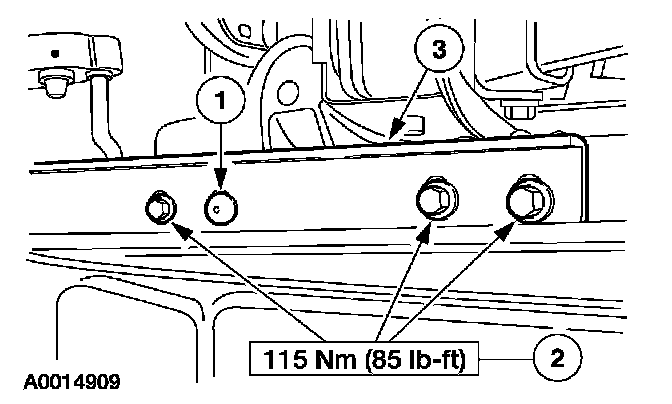 3

1

115 Nm (85 lb-ft)

2

A0014909