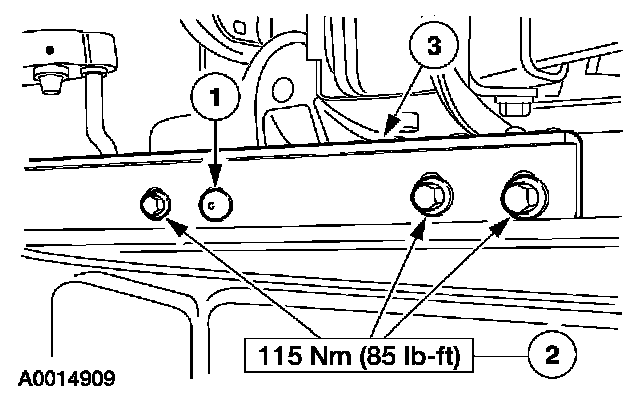 3

1

115 Nm (85 lb-ft)

2

A0014909