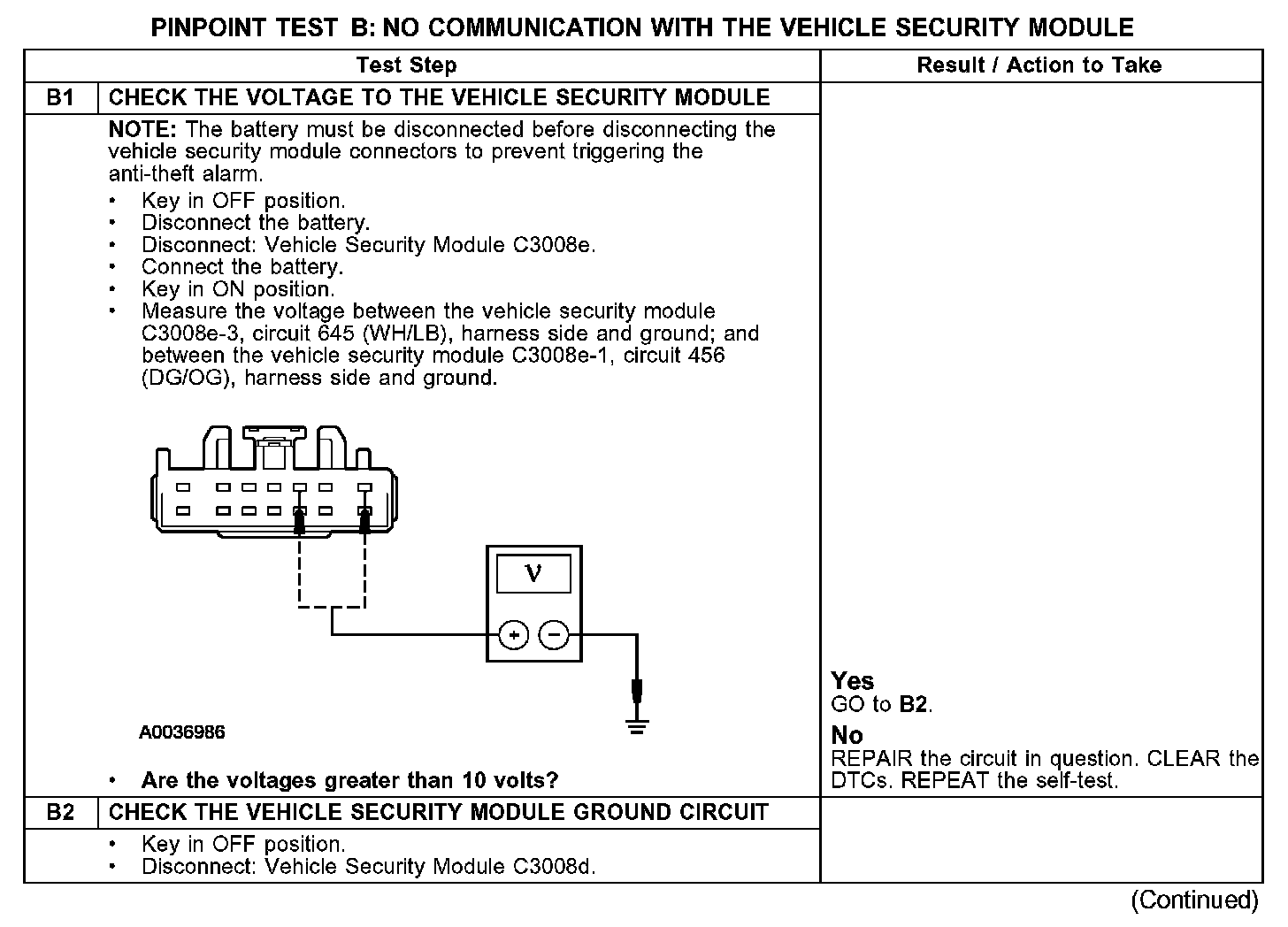 PINPOINT TEST B: NO COMMUNICATION WITH THE VEHICLE SECURITY MODULE

| | Test Step | Result / Action to Take |
|---|---|---|
| B1 | CHECK THE VOLTAGE TO THE VEHICLE SECURITY MODULE | |
| | NOTE: The battery must be disconnected before disconnecting the vehicle security module connectors to prevent triggering the anti-theft alarm. • Key in OFF position. • Disconnect the battery. • Disconnect: Vehicle Security Module C3008e. • Connect the battery. • Key in ON position. • Measure the voltage between the vehicle security module C3008e-3, circuit 645 (WH/LB), harness side and ground; and between the vehicle security module C3008e-1, circuit 456 (DG/OG), harness side and ground. V + − A0036986 • Are the voltages greater than 10 volts? | Yes GO to B2. No REPAIR the circuit in question. CLEAR the DTCs. REPEAT the self-test. |
| B2 | CHECK THE VEHICLE SECURITY MODULE GROUND CIRCUIT | |
| | • Key in OFF position. • Disconnect: Vehicle Security Module C3008d. | |

(Continued)