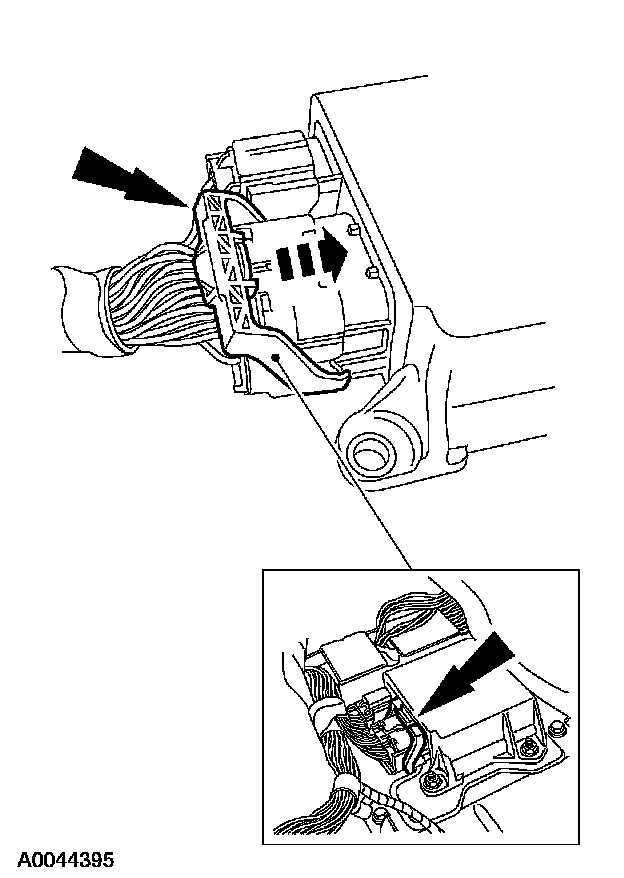 A0044395