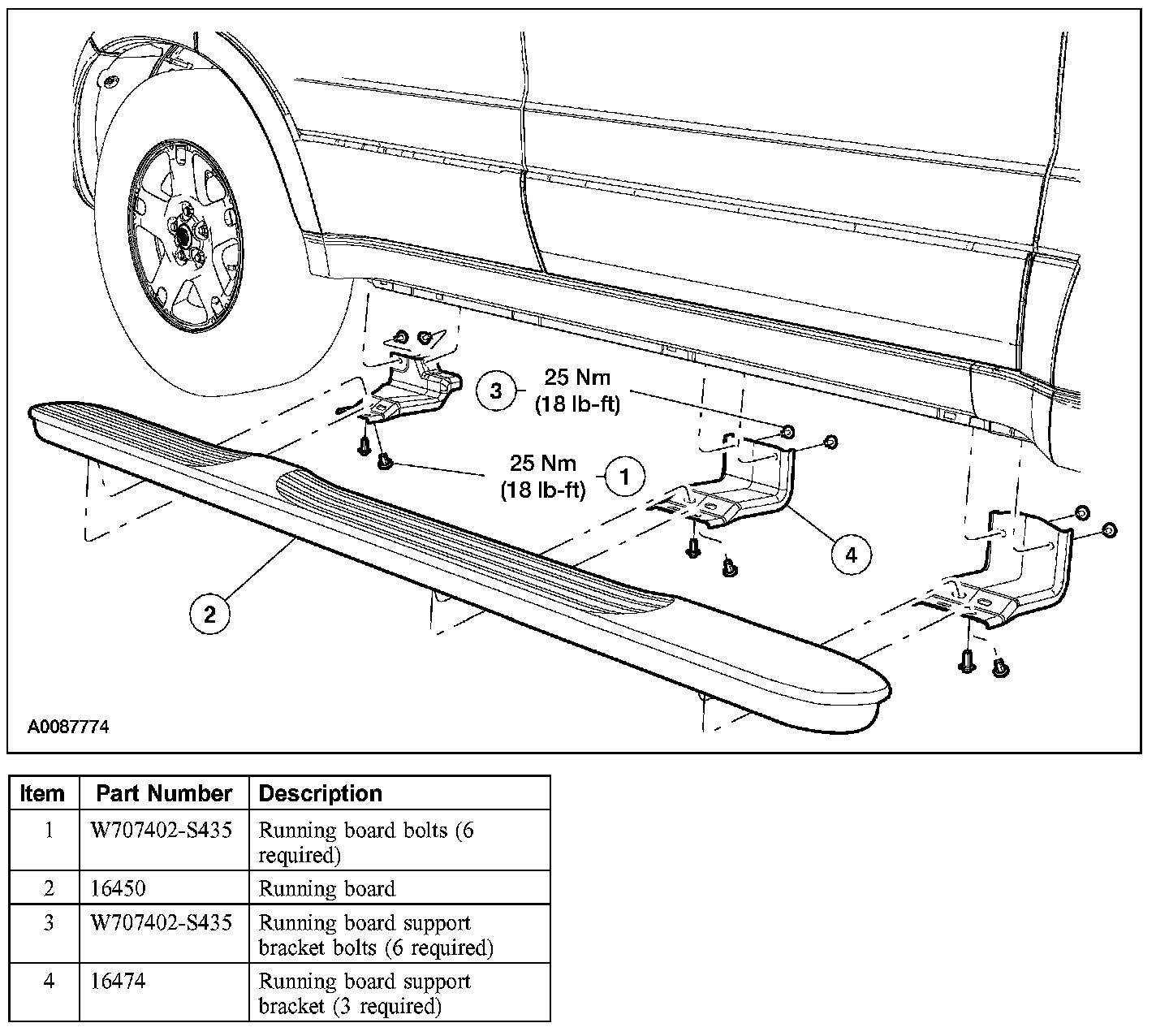 3
25 Nm
(18 lb-ft)

25 Nm
(18 lb-ft)
1

4

2

A0087774

| Item | Part Number | Description |
|---|---|---|
| 1 | W707402-S435 | Running board bolts (6 required) |
| 2 | 16450 | Running board |
| 3 | W707402-S435 | Running board support bracket bolts (6 required) |
| 4 | 16474 | Running board support bracket (3 required) |